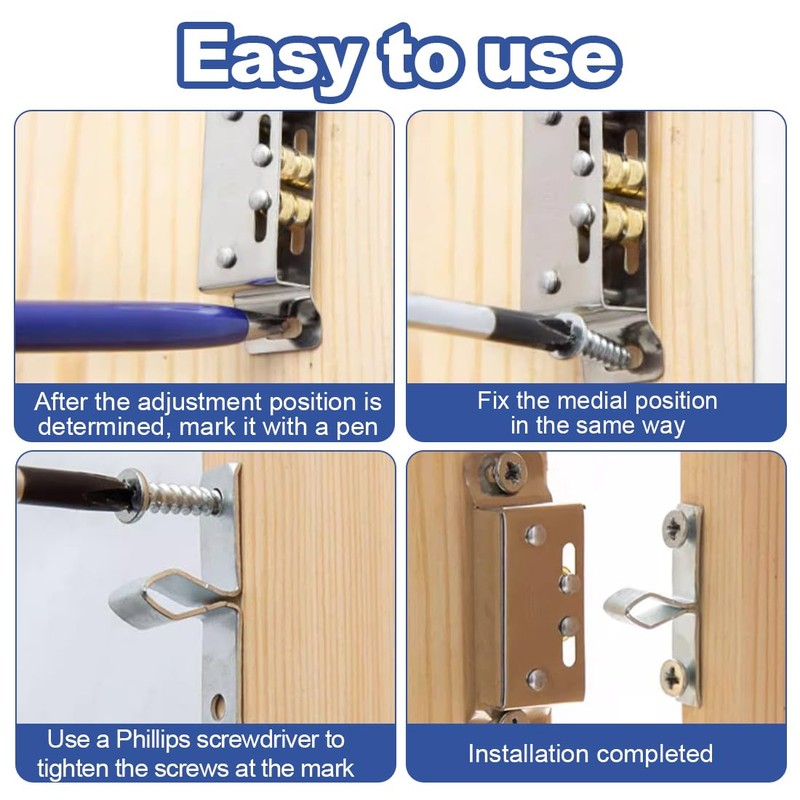 Easy to use

After the adjustment position is determined, mark it with a pen

Fix the medial position in the same way

Use a Phillips screwdriver to tighten the screws at the mark

Installation completed