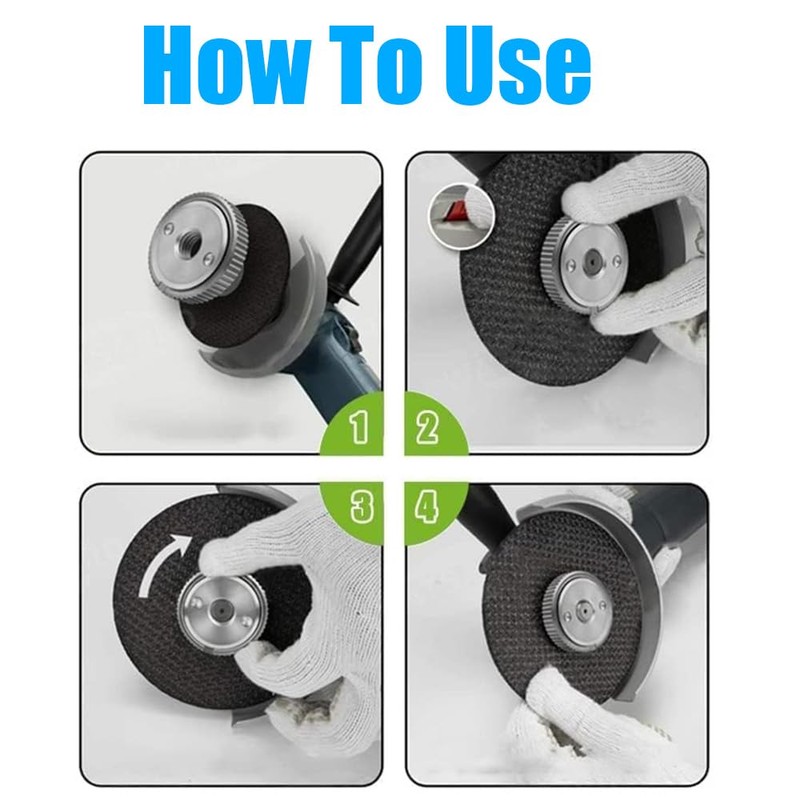 How To Use

1

2

3

4