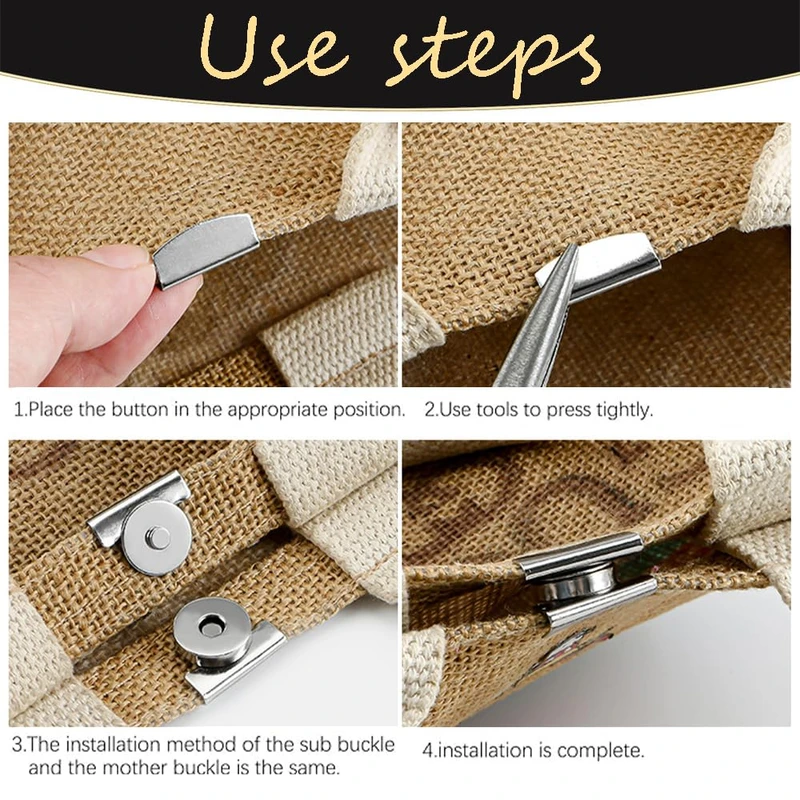 Use steps

1.Place the button in the appropriate position.

2.Use tools to press tightly.

3.The installation method of the sub buckle and the mother buckle is the same.

4.installation is complete.