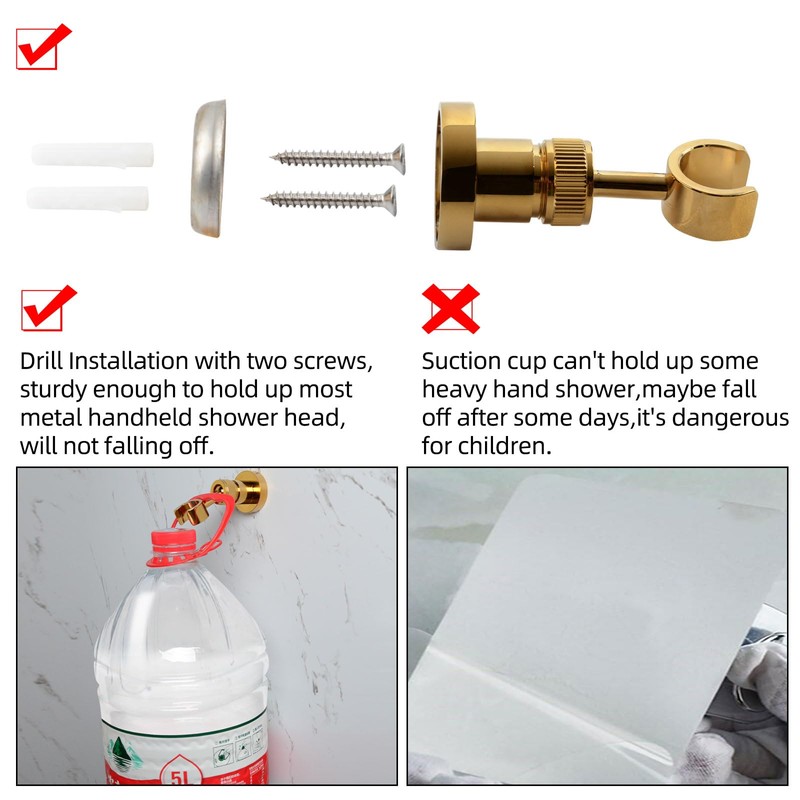 Drill Installation with two screws, sturdy enough to hold up most metal handheld shower head, will not falling off.

Suction cup can't hold up some heavy hand shower,maybe fall off after some days,it's dangerous for children.

5L