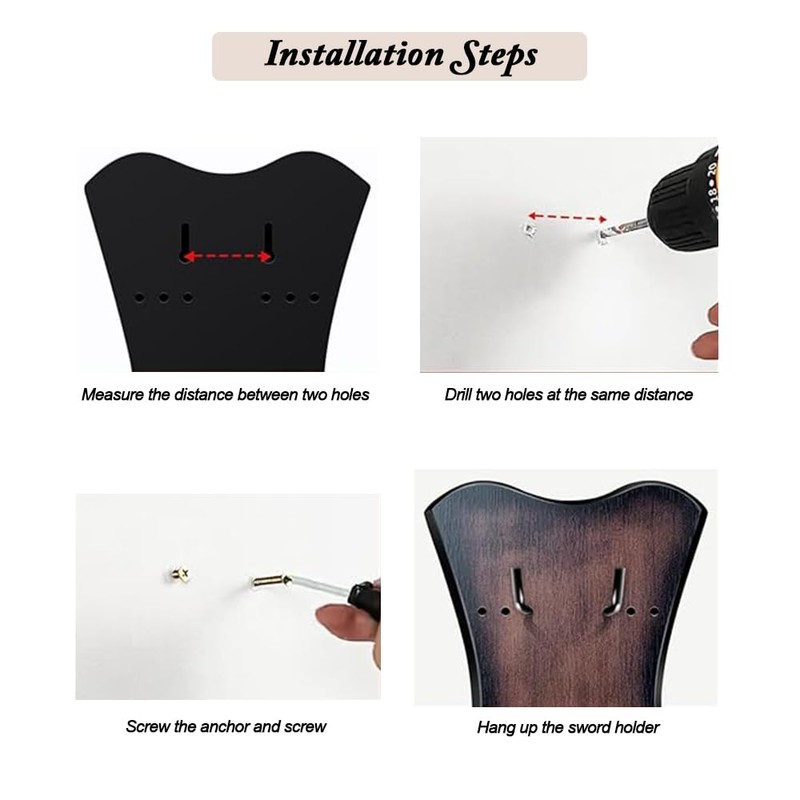 Installation Steps

Measure the distance between two holes

18 20

Drill two holes at the same distance

Screw the anchor and screw

Hang up the sword holder