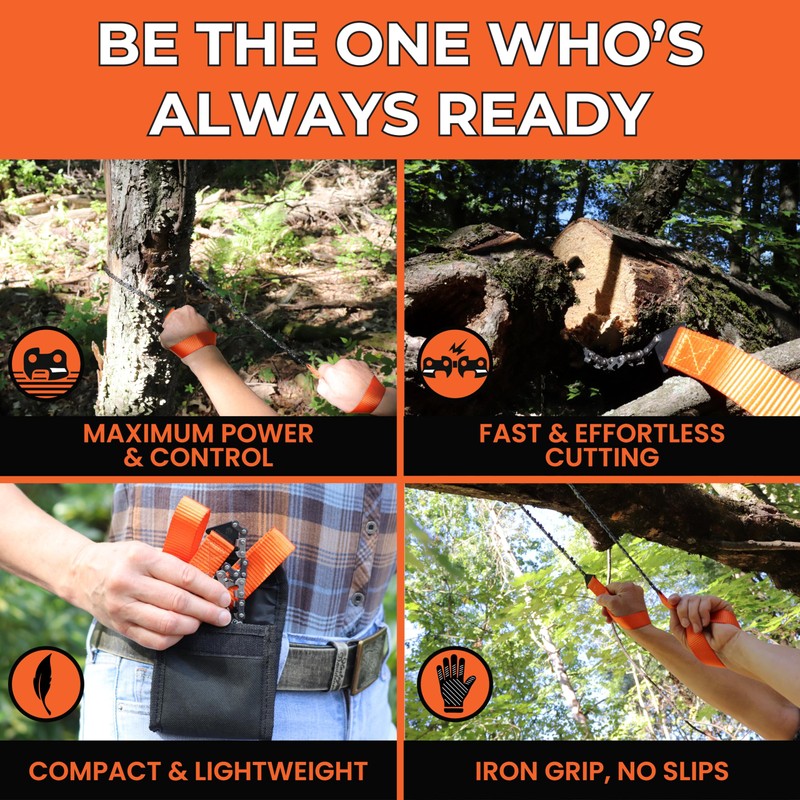 BE THE ONE WHO'S ALWAYS READY

MAXIMUM POWER & CONTROL

FAST & EFFORTLESS CUTTING

COMPACT & LIGHTWEIGHT

IRON GRIP, NO SLIPS