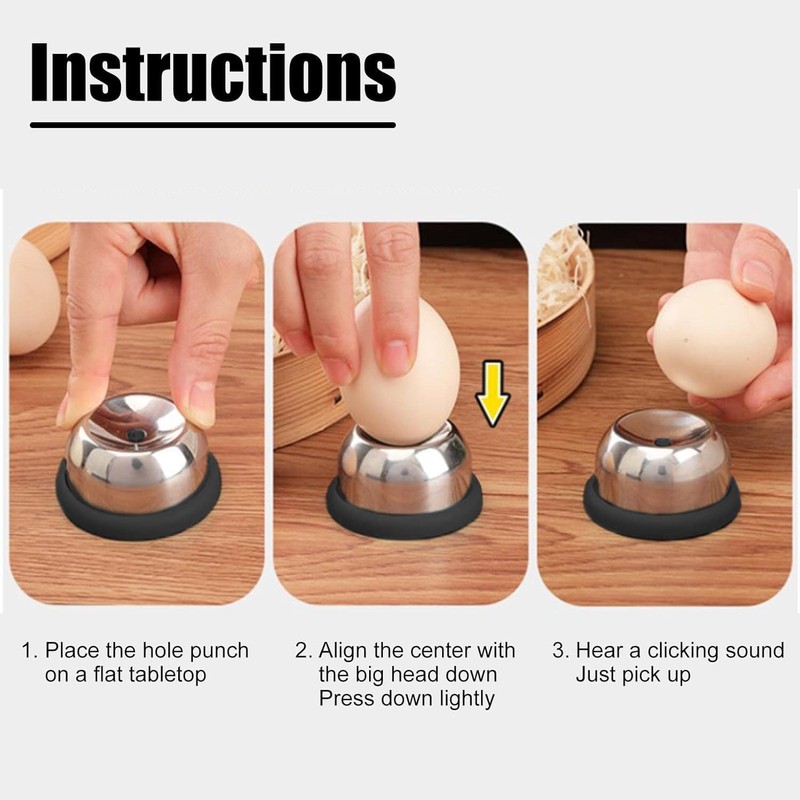 Instructions

1. Place the hole punch on a flat tabletop

2. Align the center with the big head down
Press down lightly

3. Hear a clicking sound
Just pick up