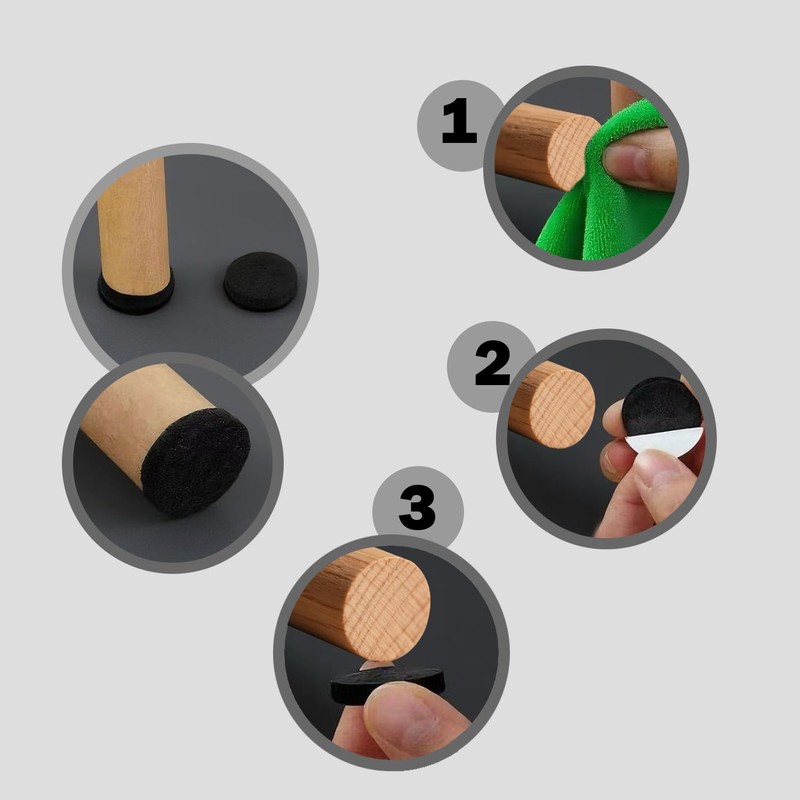 1

2

3