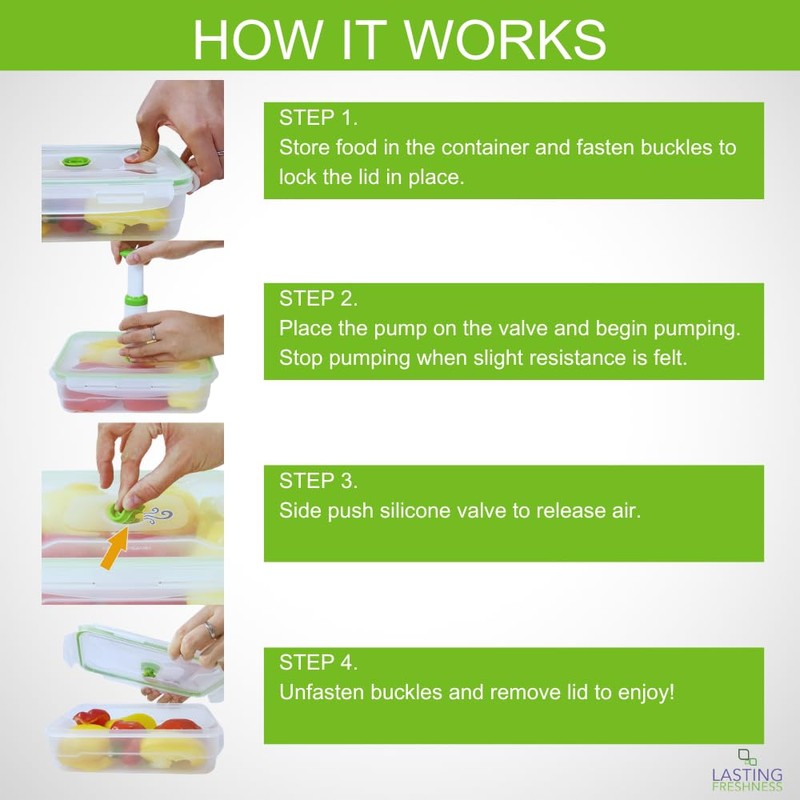 HOW IT WORKS

STEP 1.
Store food in the container and fasten buckles to lock the lid in place.

STEP 2.
Place the pump on the valve and begin pumping. Stop pumping when slight resistance is felt.

STEP 3.
Side push silicone valve to release air.

STEP 4.
Unfasten buckles and remove lid to enjoy!

LASTING FRESHNESS