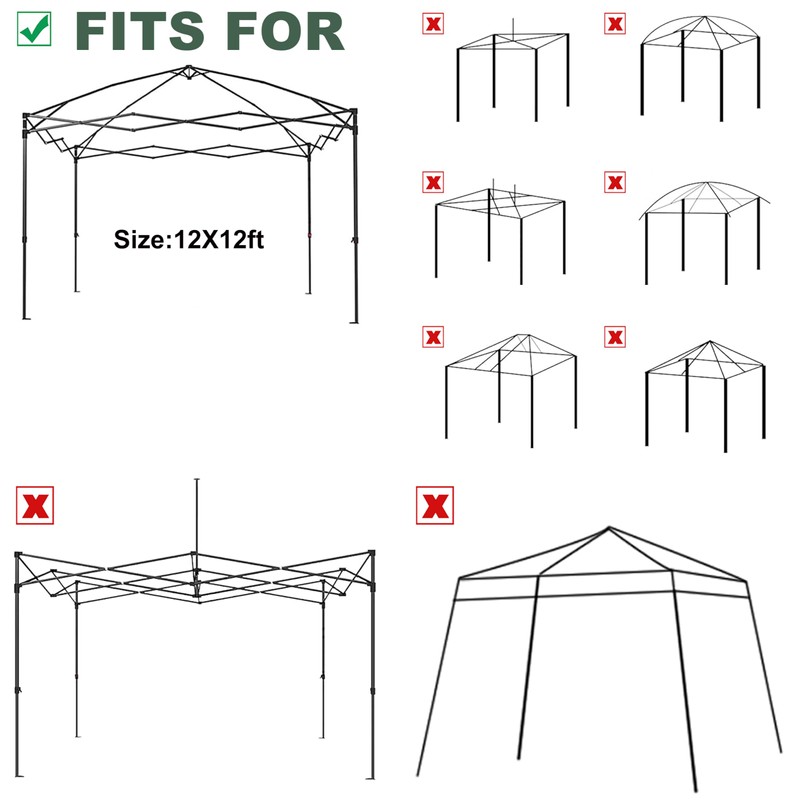 FITS FOR

Size:12X12ft