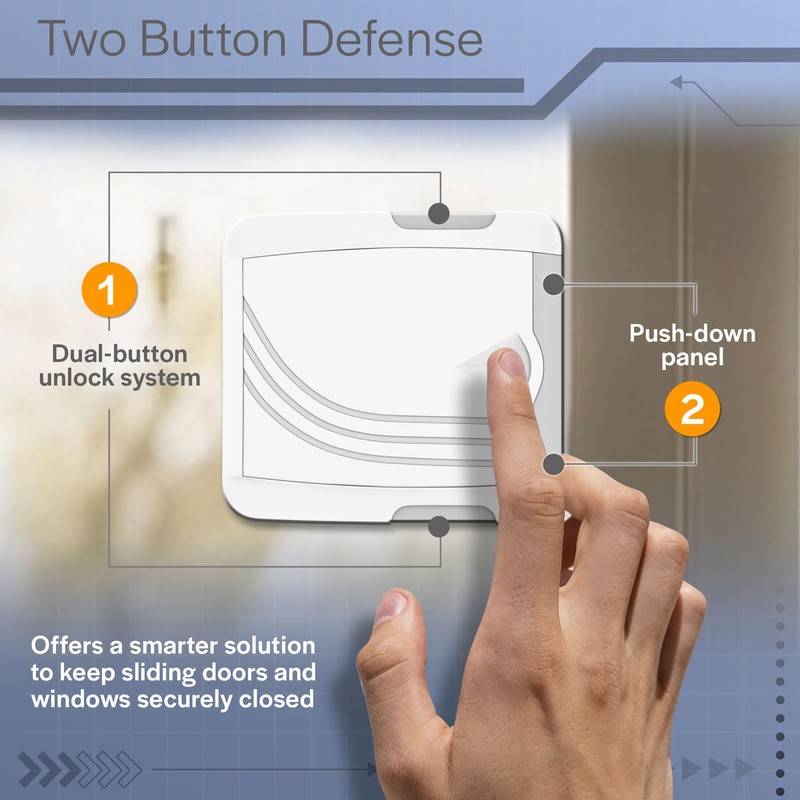 Two Button Defense

1

Dual-button unlock system

Push-down panel

2

Offers a smarter solution to keep sliding doors and windows securely closed