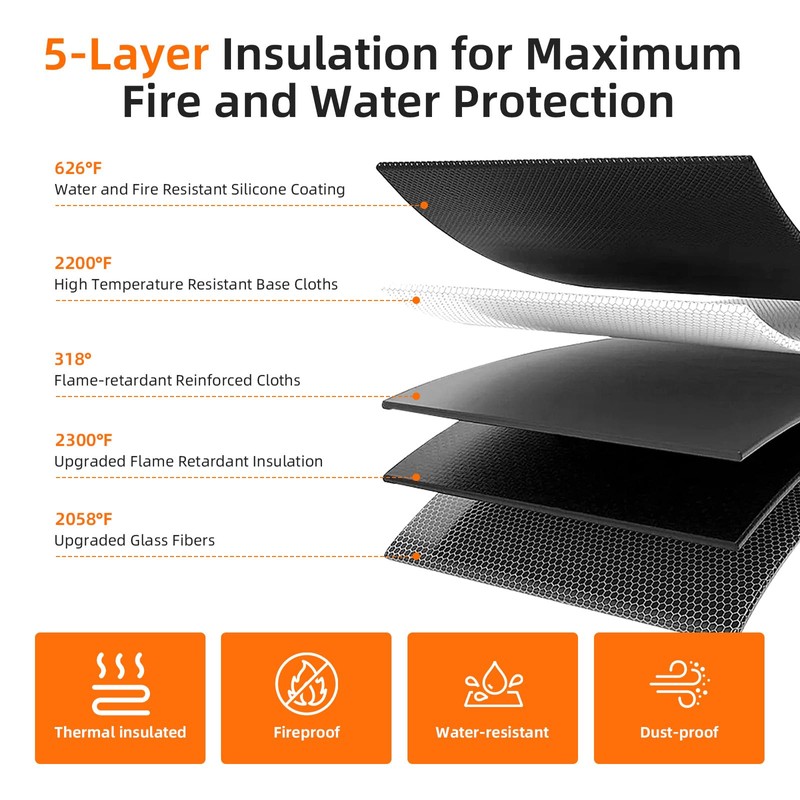 5-Layer Insulation for Maximum Fire and Water Protection

626°F
Water and Fire Resistant Silicone Coating

2200°F
High Temperature Resistant Base Cloths

318°
Flame-retardant Reinforced Cloths

2300°F
Upgraded Flame Retardant Insulation

2058°F
Upgraded Glass Fibers

Thermal insulated

Fireproof

Water-resistant

Dust-proof