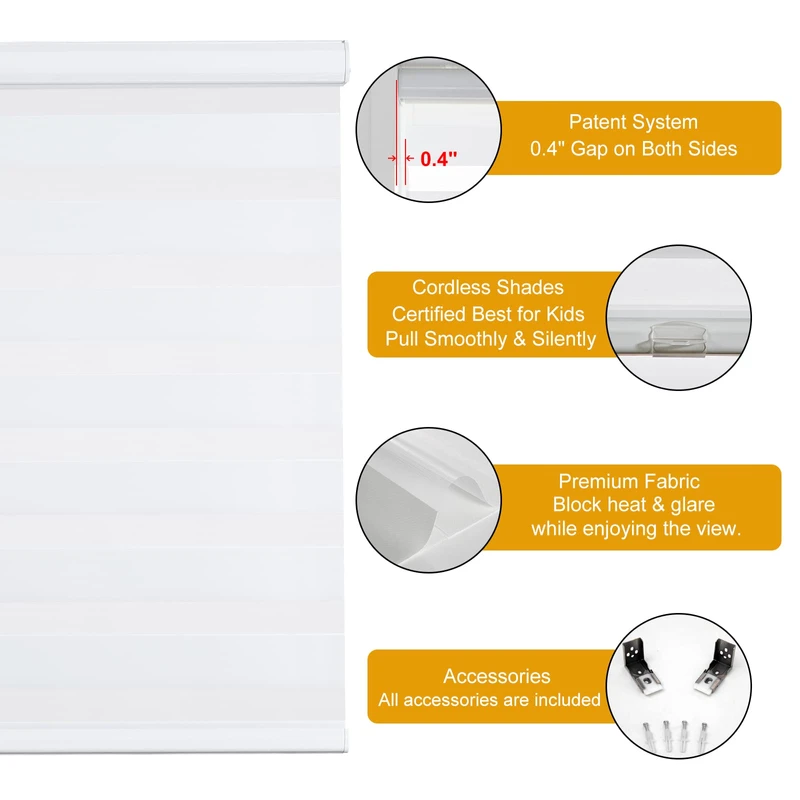 0.4"

Patent System
0.4" Gap on Both Sides

Cordless Shades
Certified Best for Kids
Pull Smoothly & Silently

Premium Fabric
Block heat & glare
while enjoying the view.

Accessories
All accessories are included