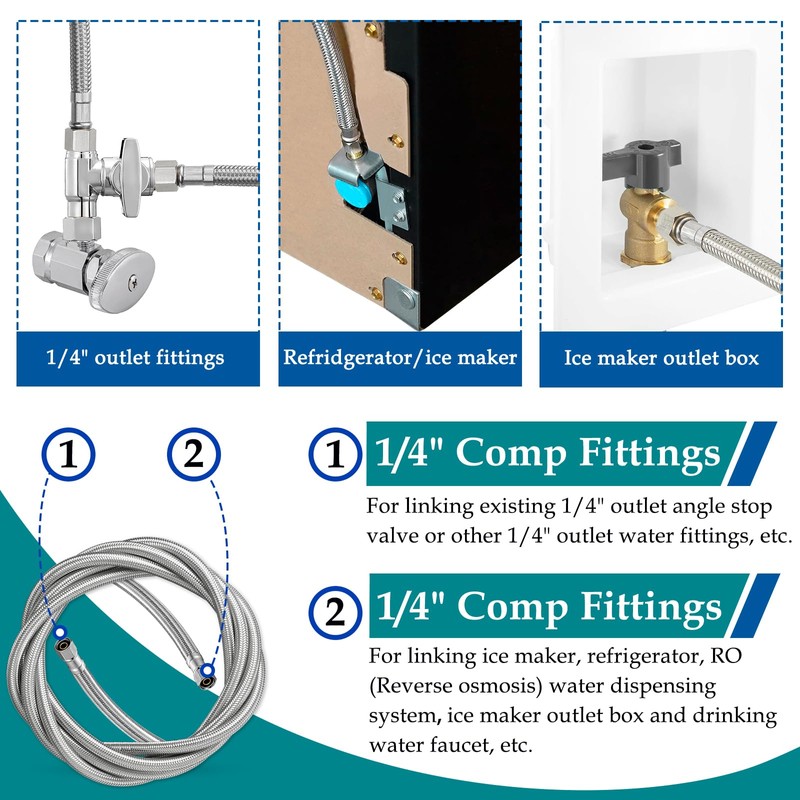 1/4" outlet fittings

Refridgerator/ice maker

Ice maker outlet box

1

2

1 1/4" Comp Fittings

For linking existing 1/4" outlet angle stop valve or other 1/4" outlet water fittings, etc.

2 1/4" Comp Fittings

For linking ice maker, refrigerator, RO (Reverse osmosis) water dispensing system, ice maker outlet box and drinking water faucet, etc.