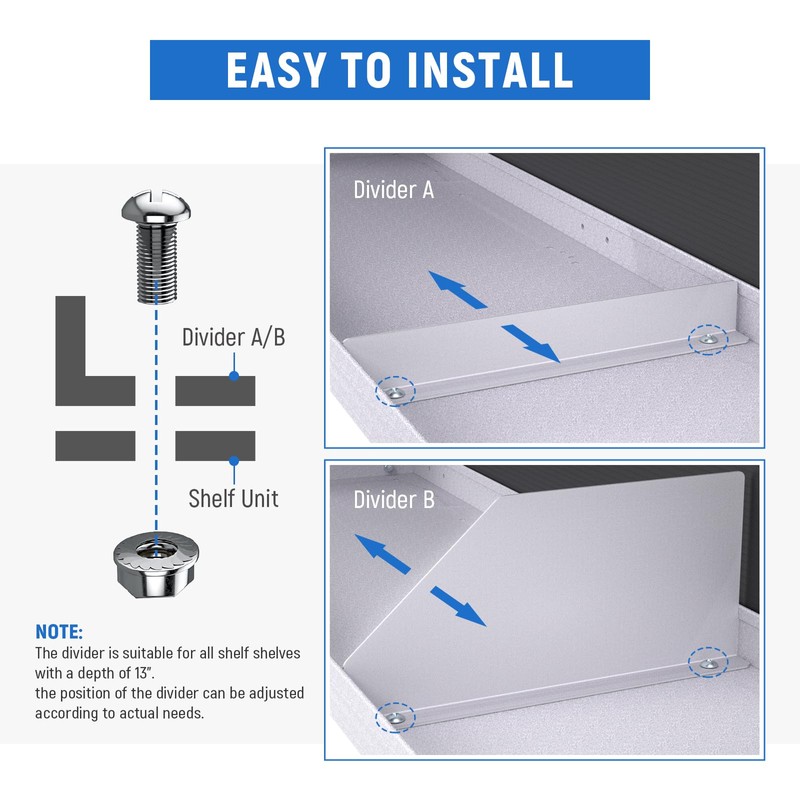 EASY TO INSTALL

Divider A/B

Shelf Unit

NOTE:
The divider is suitable for all shelf shelves with a depth of 13".
the position of the divider can be adjusted according to actual needs.

Divider A

Divider B