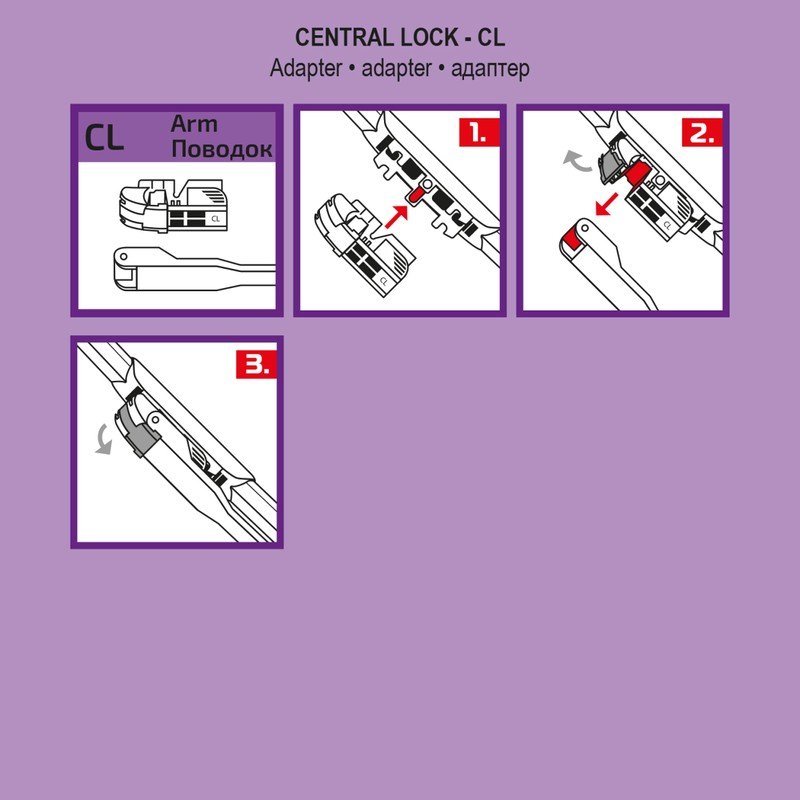 CENTRAL LOCK - CL
Adapter • adapter • адаптер

CL
Arm
Поводок

CL

1.

CL

2.

CL

3.