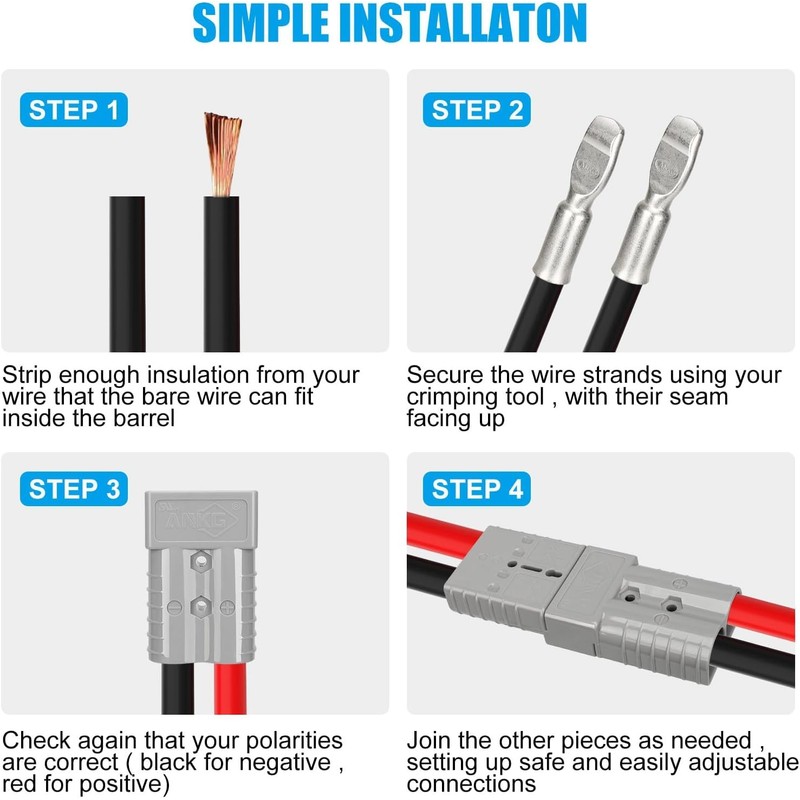 SIMPLE INSTALLATON

STEP 1

Strip enough insulation from your wire that the bare wire can fit inside the barrel

STEP 2

Secure the wire strands using your crimping tool , with their seam facing up

STEP 3

ANKG

Check again that your polarities are correct ( black for negative , red for positive)

STEP 4

Join the other pieces as needed , setting up safe and easily adjustable connections