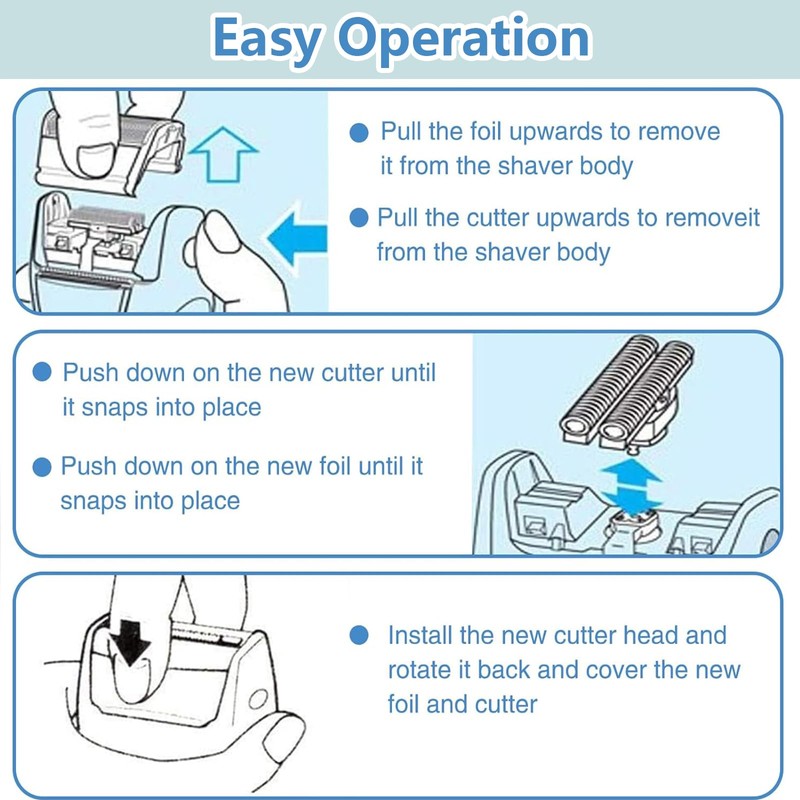 Easy Operation

● Pull the foil upwards to remove it from the shaver body

● Pull the cutter upwards to removeit from the shaver body

● Push down on the new cutter until it snaps into place

● Push down on the new foil until it snaps into place

● Install the new cutter head and rotate it back and cover the new foil and cutter