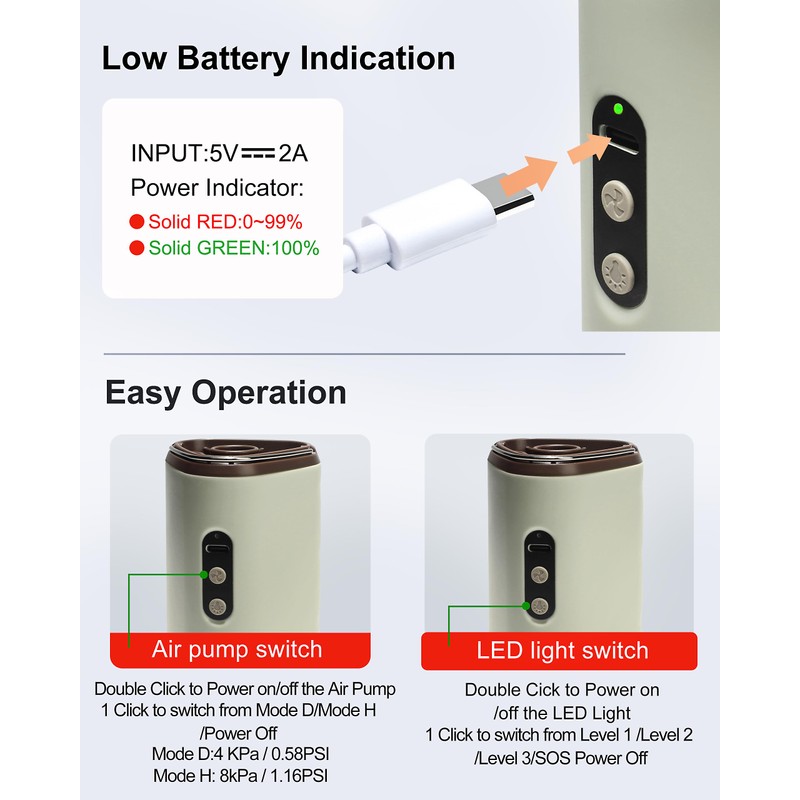 Low Battery Indication

INPUT:5V ⎓ 2A
Power Indicator:
Solid RED:0~99%
Solid GREEN:100%

Easy Operation

Air pump switch

Double Click to Power on/off the Air Pump
1 Click to switch from Mode D/Mode H /Power Off
Mode D:4 KPa / 0.58PSI
Mode H: 8kPa / 1.16PSI

LED light switch

Double Cick to Power on /off the LED Light
1 Click to switch from Level 1 /Level 2 /Level 3/SOS Power Off