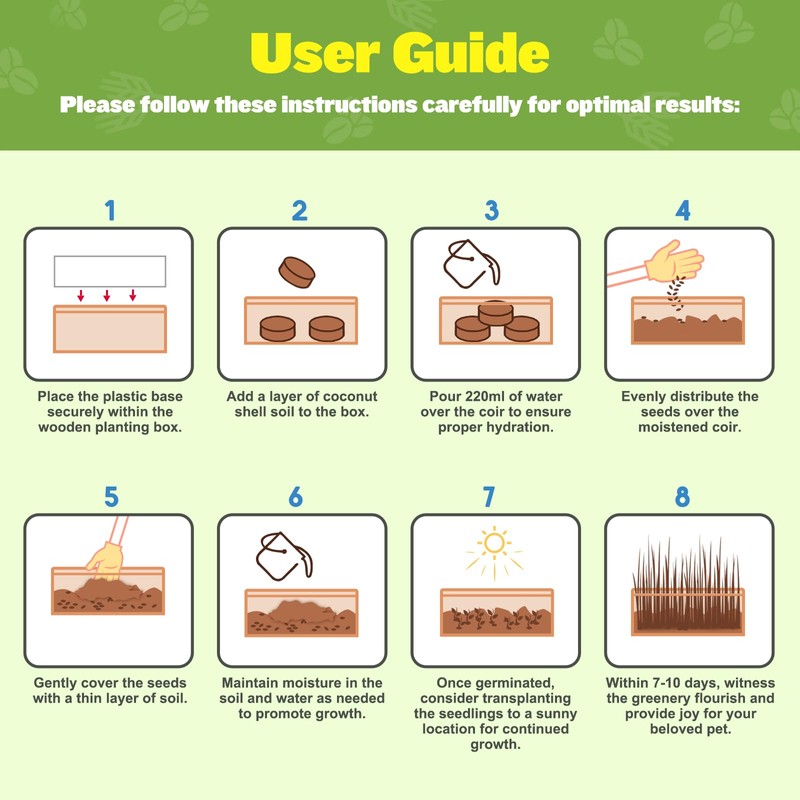 User Guide

Please follow these instructions carefully for optimal results:

1

Place the plastic base securely within the wooden planting box.

2

Add a layer of coconut shell soil to the box.

3

Pour 220ml of water over the coir to ensure proper hydration.

4

Evenly distribute the seeds over the moistened coir.

5

Gently cover the seeds with a thin layer of soil.

6

Maintain moisture in the soil and water as needed to promote growth.

7

Once germinated, consider transplanting the seedlings to a sunny location for continued growth.

8

Within 7-10 days, witness the greenery flourish and provide joy for your beloved pet.