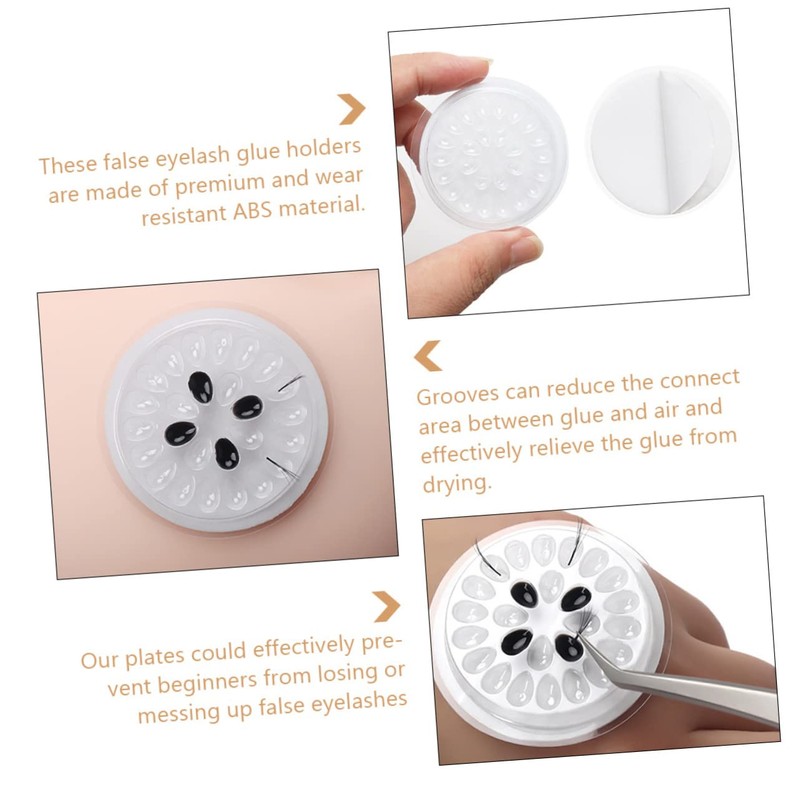 These false eyelash glue holders are made of premium and wear resistant ABS material.

Grooves can reduce the connect area between glue and air and effectively relieve the glue from drying.

Our plates could effectively prevent beginners from losing or messing up false eyelashes