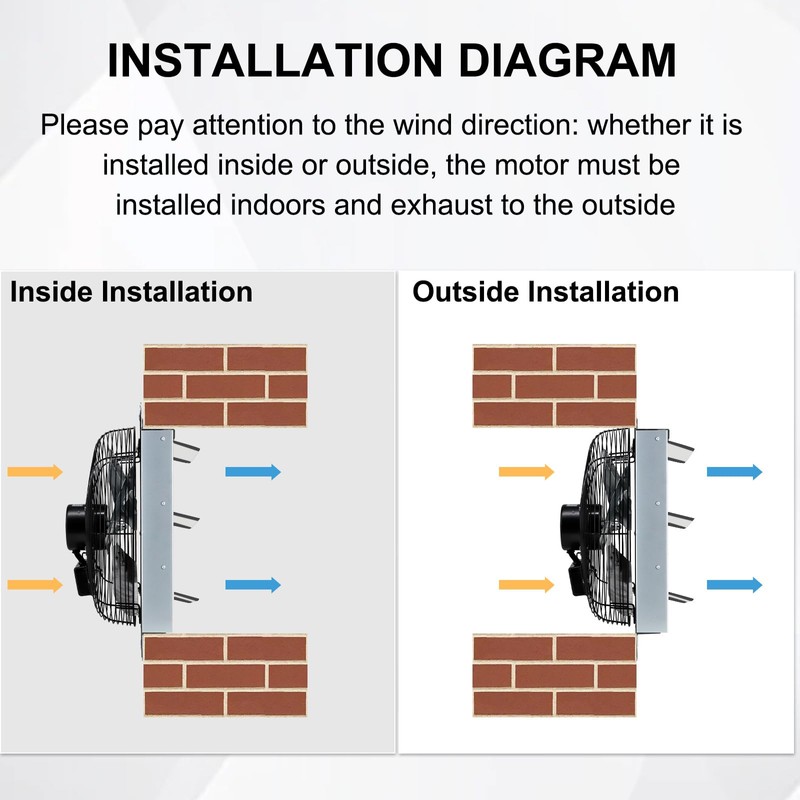 INSTALLATION DIAGRAM

Please pay attention to the wind direction: whether it is installed inside or outside, the motor must be installed indoors and exhaust to the outside

Inside Installation

Outside Installation