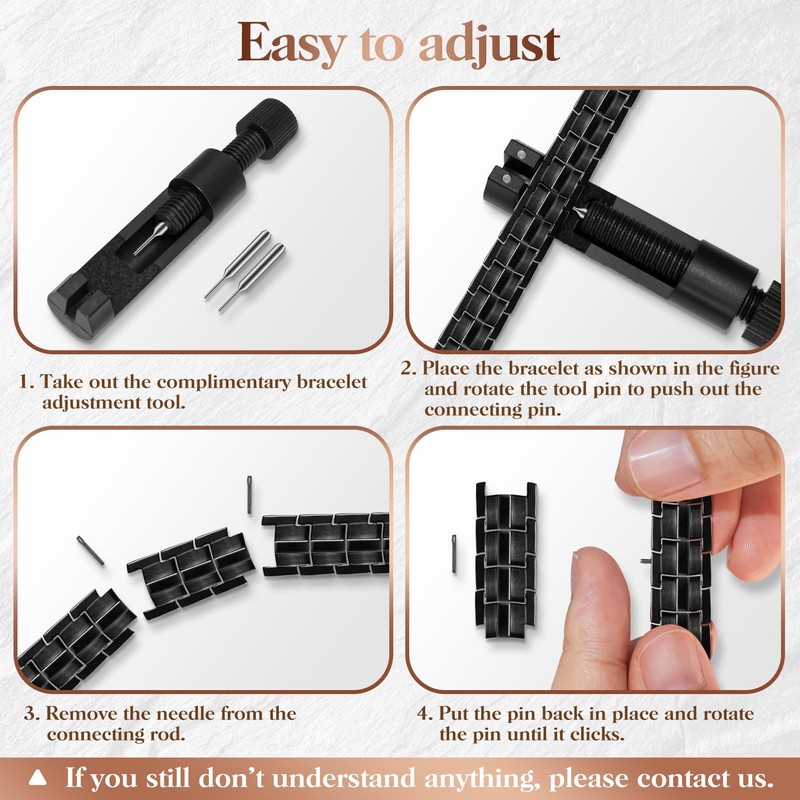 Easy to adjust

1. Take out the complimentary bracelet adjustment tool.

2. Place the bracelet as shown in the figure and rotate the tool pin to push out the connecting pin.

3. Remove the needle from the connecting rod.

4. Put the pin back in place and rotate the pin until it clicks.

▲ If you still don't understand anything, please contact us.