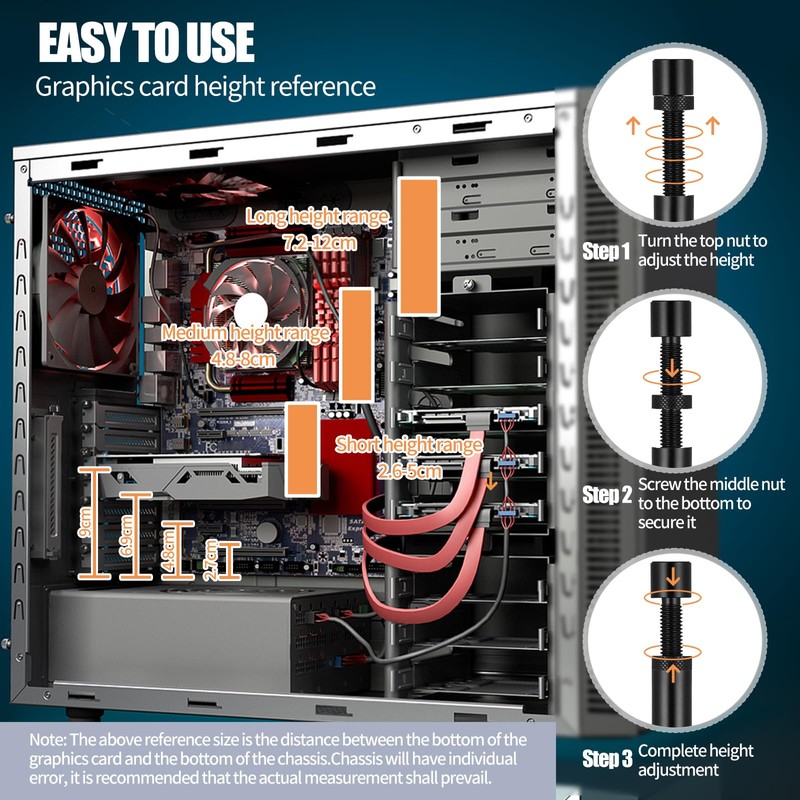 EASY TO USE
Graphics card height reference

Long height range
7.2-12cm

Medium height range
4.8-8cm

Short height range
2.6-5cm

9cm
6.9cm
4.8cm
2.7cm

Step 1 Turn the top nut to adjust the height

Step 2 Screw the middle nut to the bottom to secure it

Step 3 Complete height adjustment

Note: The above reference size is the distance between the bottom of the graphics card and the bottom of the chassis.Chassis will have individual error, it is recommended that the actual measurement shall prevail.