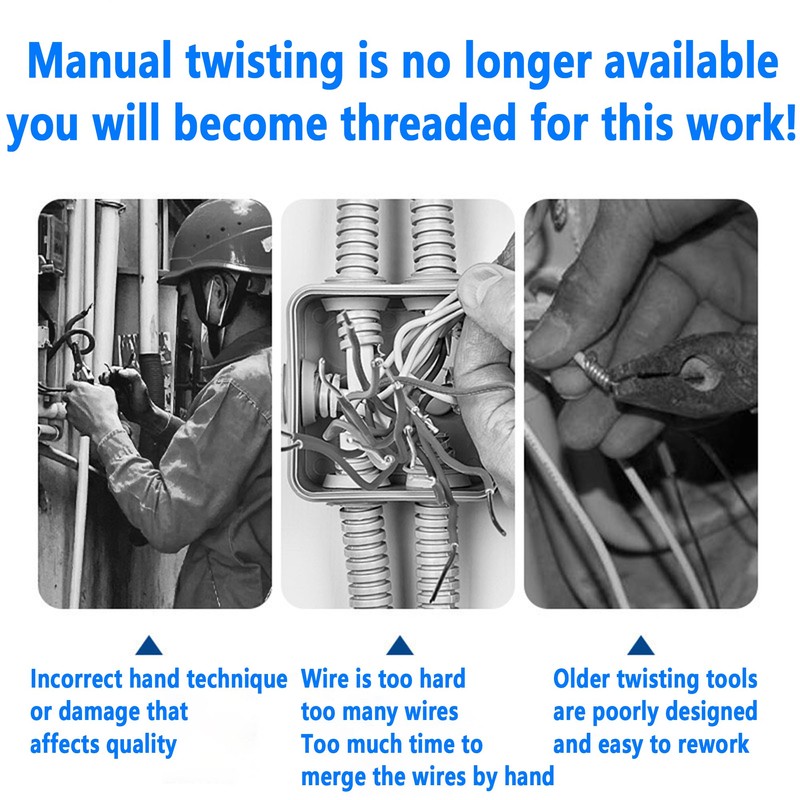 Manual twisting is no longer available you will become threaded for this work!

Incorrect hand technique or damage that affects quality

Wire is too hard too many wires Too much time to merge the wires by hand

Older twisting tools are poorly designed and easy to rework