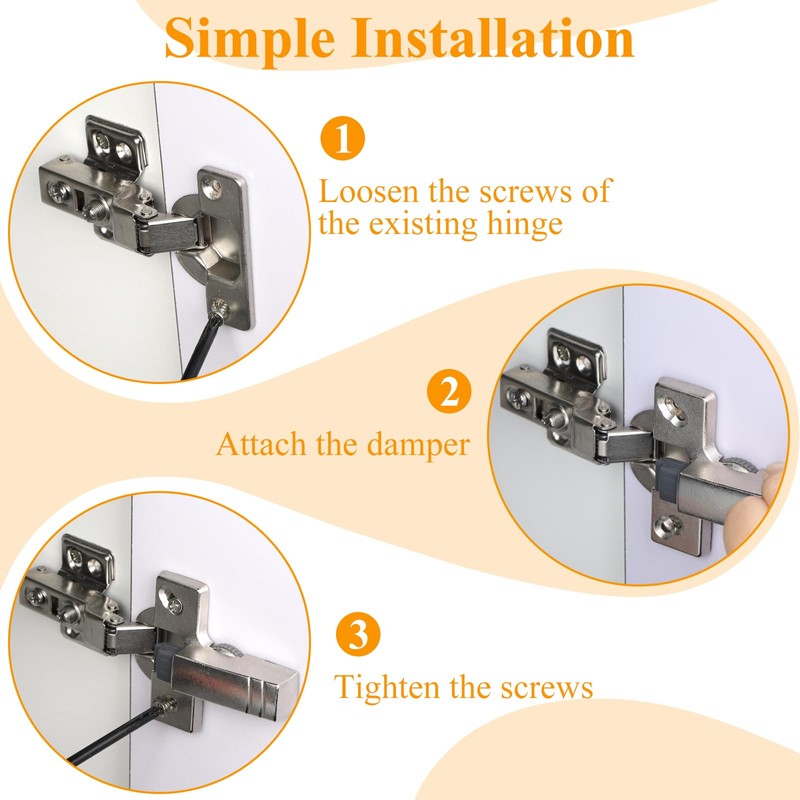 Simple Installation

1

Loosen the screws of the existing hinge

2

Attach the damper

3

Tighten the screws