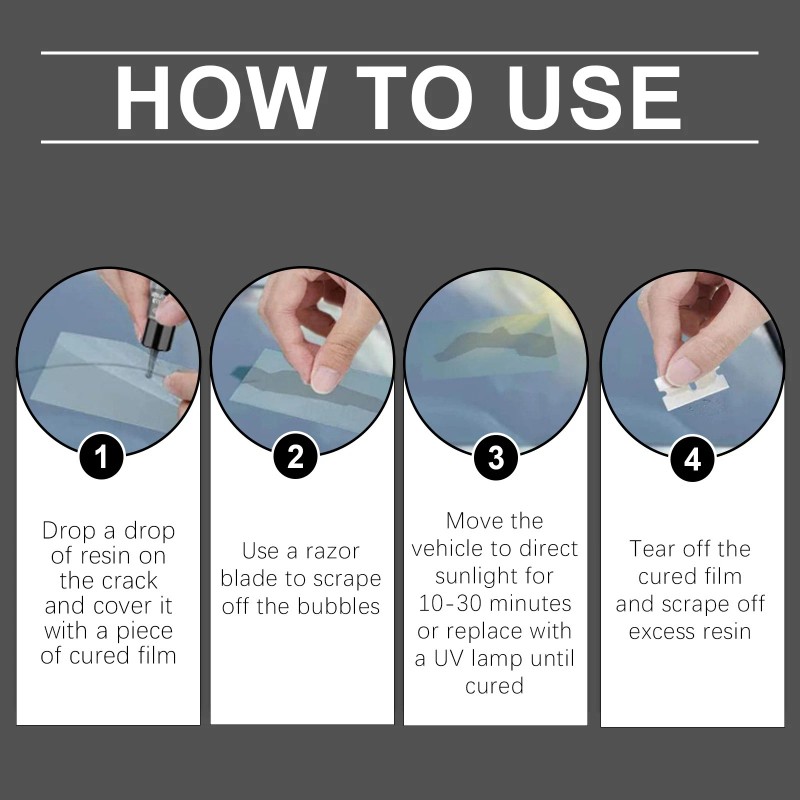 HOW TO USE

1
Drop a drop of resin on the crack and cover it with a piece of cured film

2
Use a razor blade to scrape off the bubbles

3
Move the vehicle to direct sunlight for 10-30 minutes or replace with a UV lamp until cured

4
Tear off the cured film and scrape off excess resin