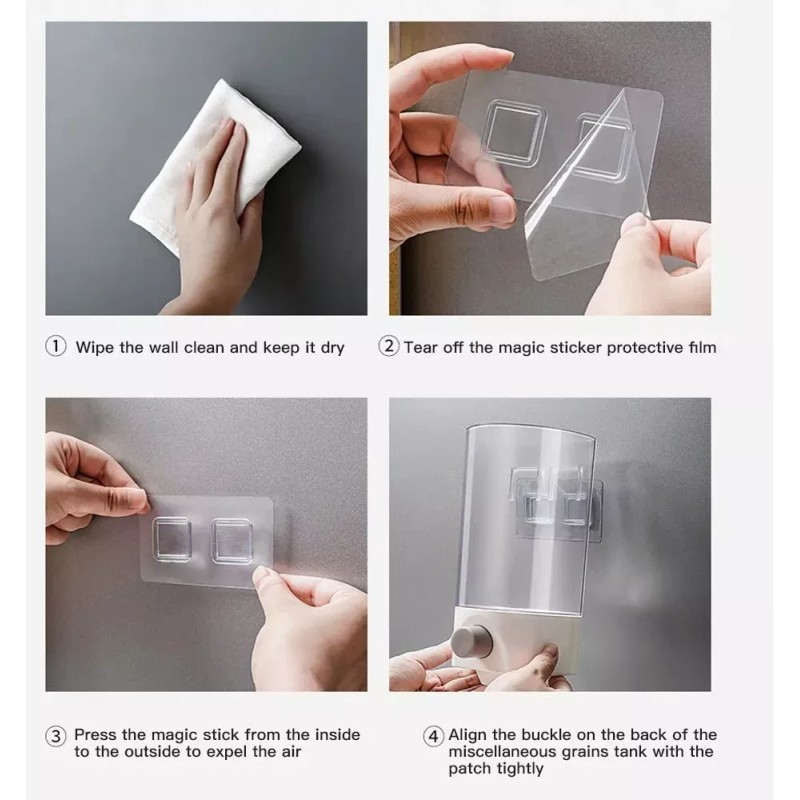 ① Wipe the wall clean and keep it dry

② Tear off the magic sticker protective film

③ Press the magic stick from the inside to the outside to expel the air

④ Align the buckle on the back of the miscellaneous grains tank with the patch tightly