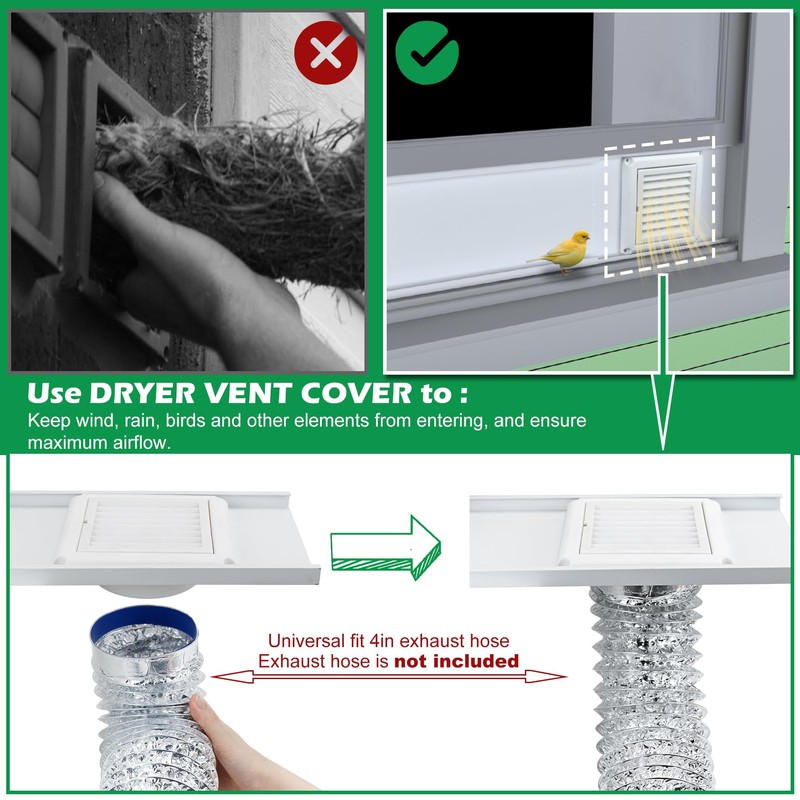 Use DRYER VENT COVER to :
Keep wind, rain, birds and other elements from entering, and ensure maximum airflow.

Universal fit 4in exhaust hose
Exhaust hose is not included