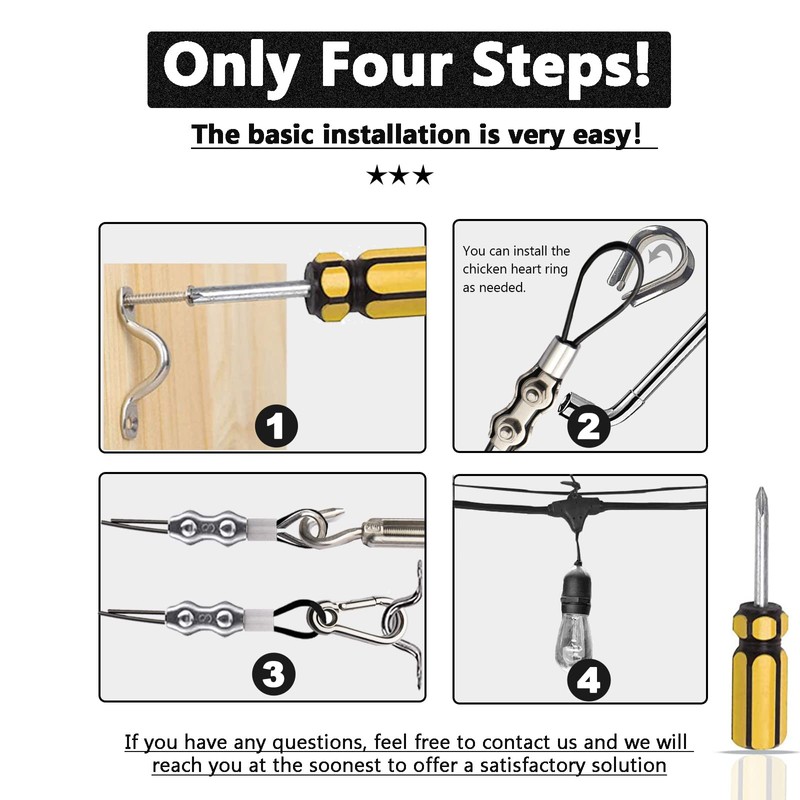 Only Four Steps!

The basic installation is very easy!

★★★

1

You can install the chicken heart ring as needed.

2

3

4

If you have any questions, feel free to contact us and we will reach you at the soonest to offer a satisfactory solution