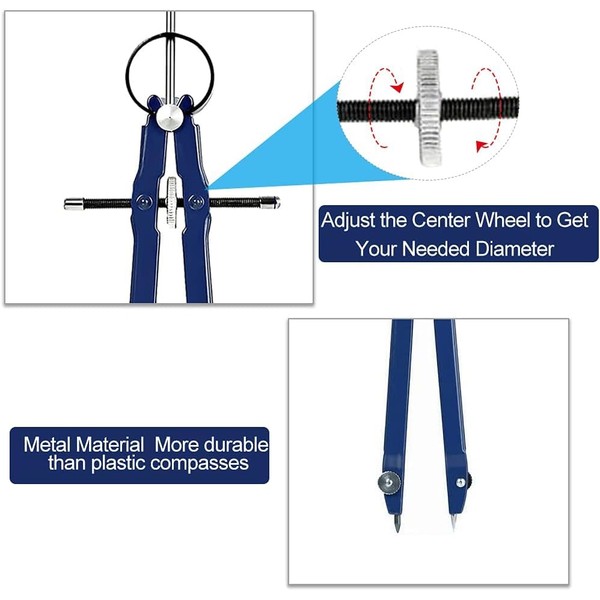 Adjust the Center Wheel to Get Your Needed Diameter

Metal Material More durable than plastic compasses