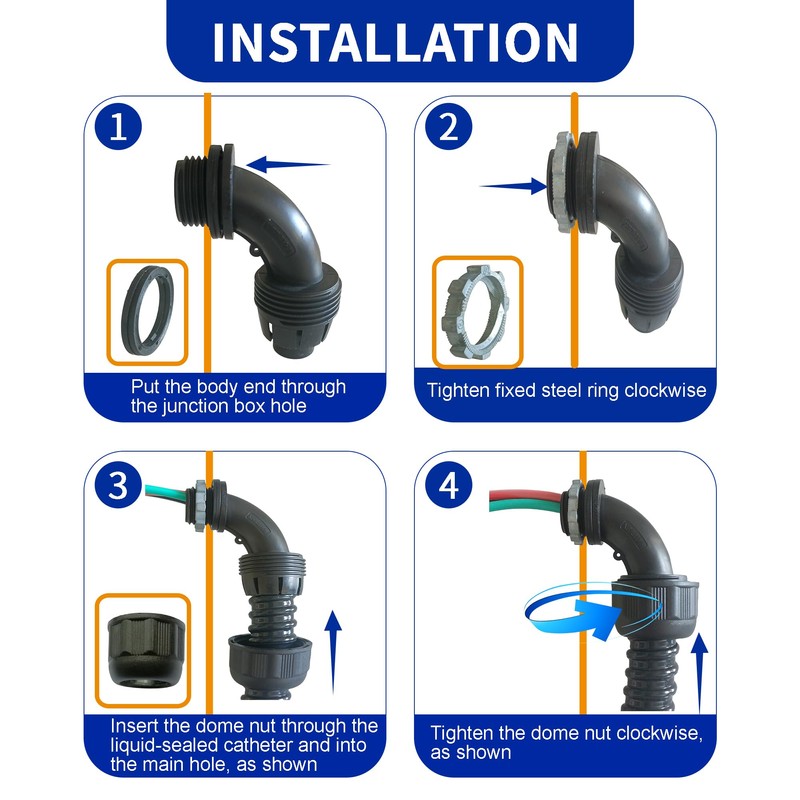 INSTALLATION

1

Put the body end through the junction box hole

2

Tighten fixed steel ring clockwise

3

Insert the dome nut through the liquid-sealed catheter and into the main hole, as shown

4

Tighten the dome nut clockwise, as shown