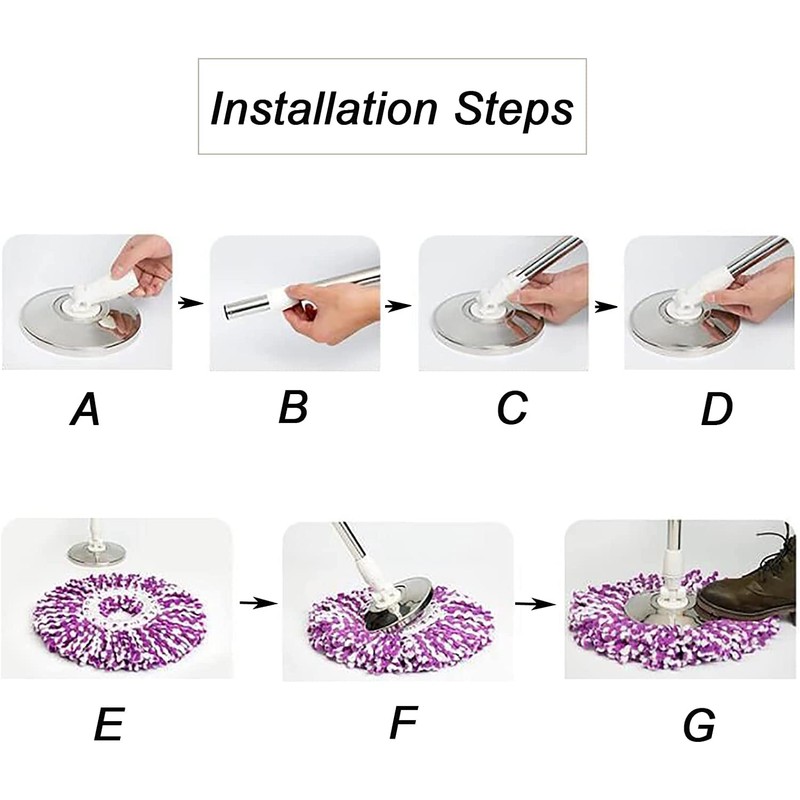 Installation Steps

A

B

C

D

E

F

G