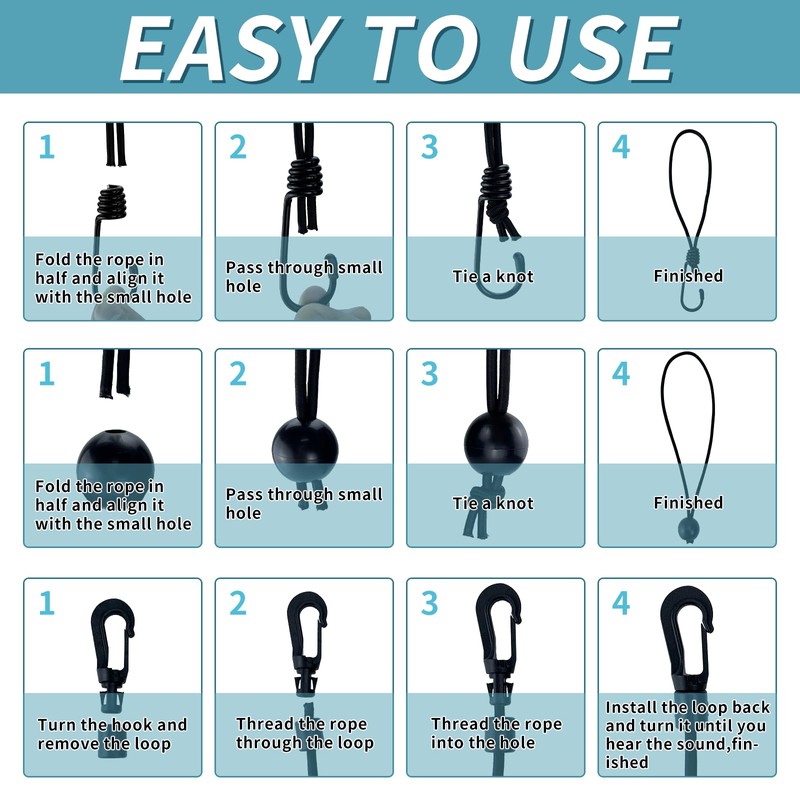 EASY TO USE

1
Fold the rope in half and align it with the small hole

2
Pass through small hole

3
Tie a knot

4
Finished

1
Fold the rope in half and align it with the small hole

2
Pass through small hole

3
Tie a knot

4
Finished

1
Turn the hook and remove the loop

2
Thread the rope through the loop

3
Thread the rope into the hole

4
Install the loop back and turn it until you hear the sound,finished