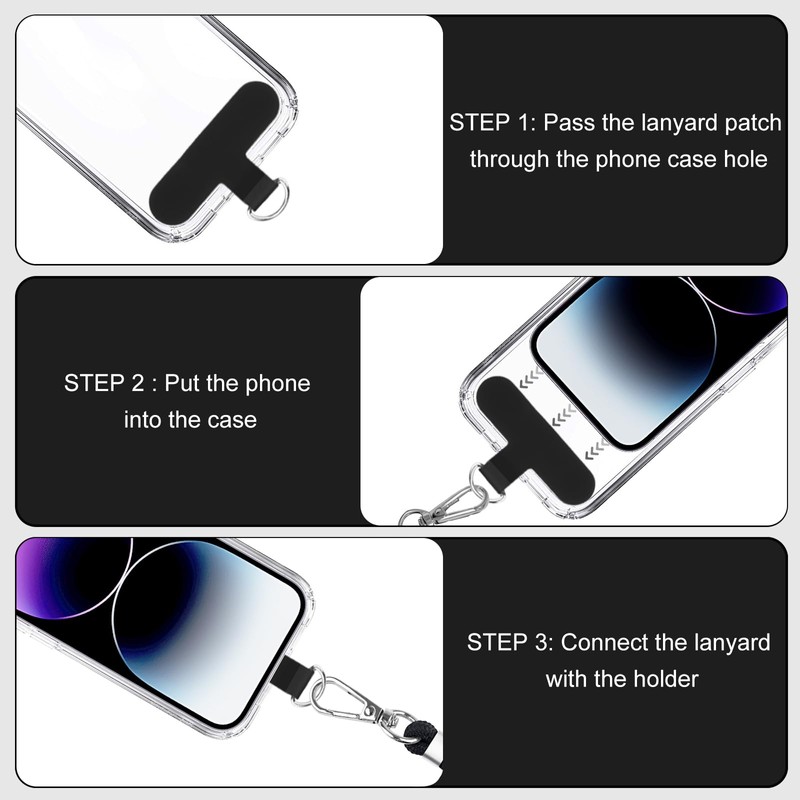 STEP 1: Pass the lanyard patch through the phone case hole

STEP 2 : Put the phone into the case

STEP 3: Connect the lanyard with the holder