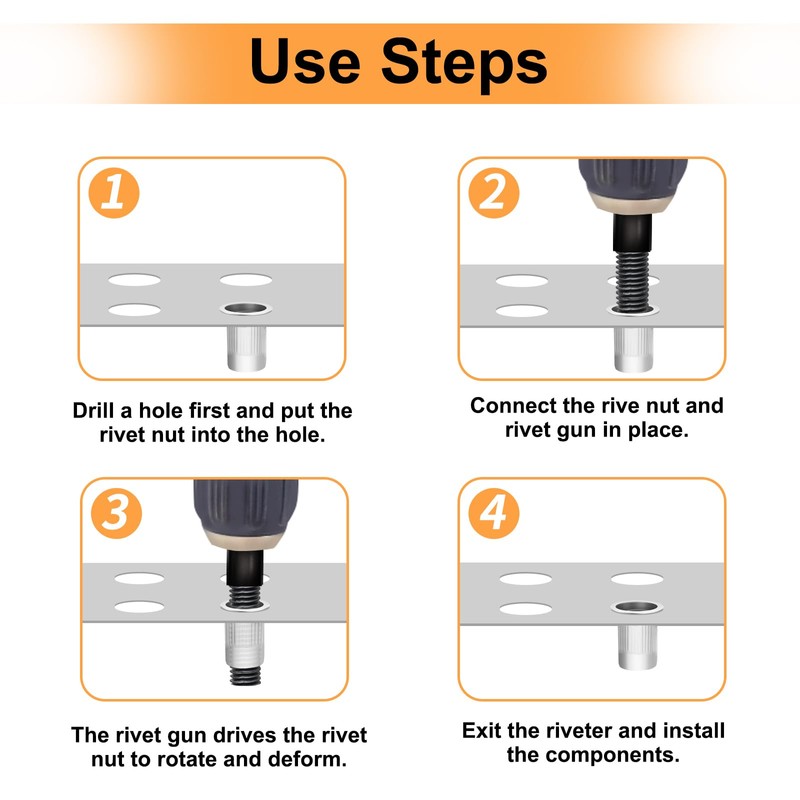 Use Steps

1

Drill a hole first and put the rivet nut into the hole.

2

Connect the rive nut and rivet gun in place.

3

The rivet gun drives the rivet nut to rotate and deform.

4

Exit the riveter and install the components.