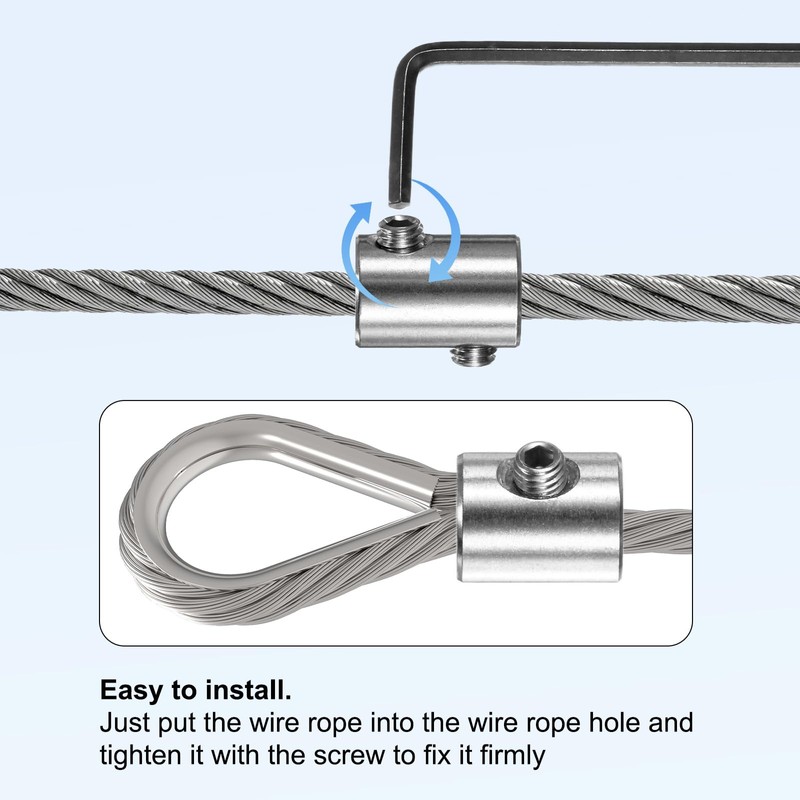 Easy to install.
Just put the wire rope into the wire rope hole and tighten it with the screw to fix it firmly