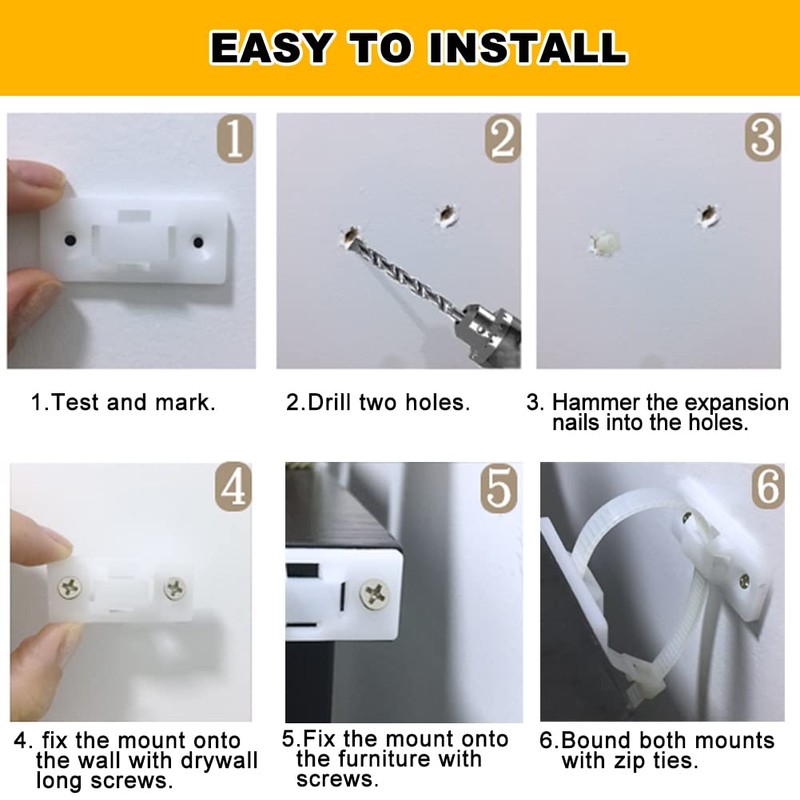 EASY TO INSTALL

1

2

3

1.Test and mark.

2.Drill two holes.

3. Hammer the expansion nails into the holes.

4

5

6

4. fix the mount onto the wall with drywall long screws.

5.Fix the mount onto the furniture with screws.

6.Bound both mounts with zip ties.