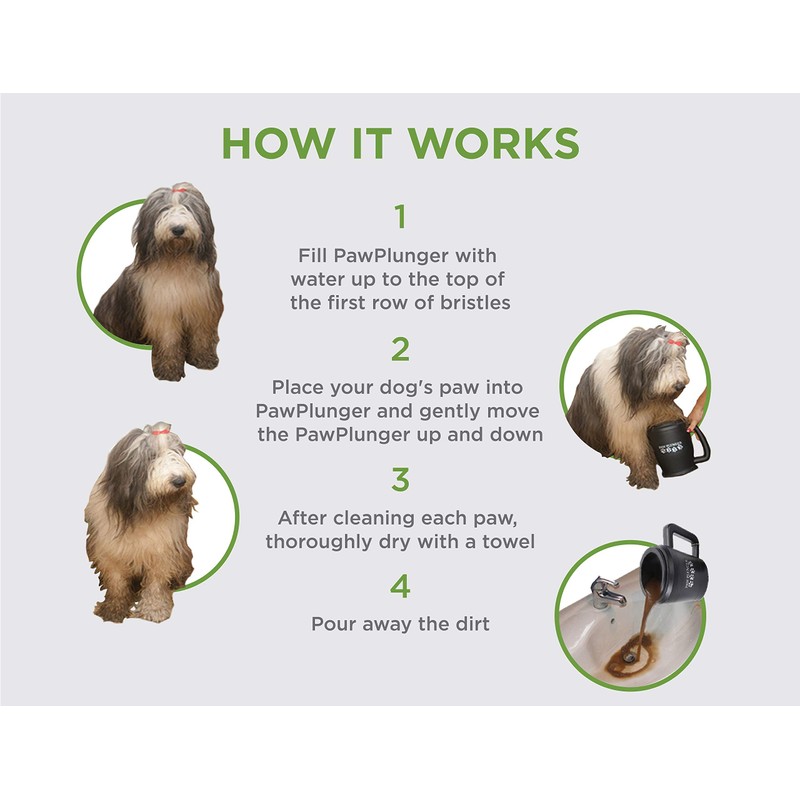 HOW IT WORKS

1

Fill PawPlunger with water up to the top of the first row of bristles

2

Place your dog's paw into PawPlunger and gently move the PawPlunger up and down

3

After cleaning each paw, thoroughly dry with a towel

4

Pour away the dirt