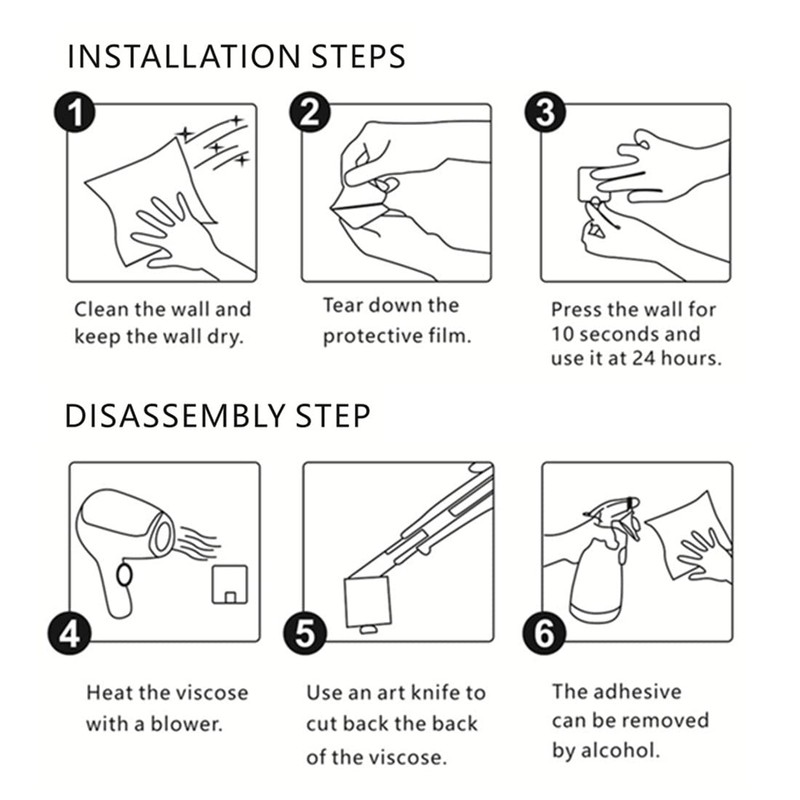 INSTALLATION STEPS

1

Clean the wall and keep the wall dry.

2

Tear down the protective film.

3

Press the wall for 10 seconds and use it at 24 hours.

DISASSEMBLY STEP

4

Heat the viscose with a blower.

5

Use an art knife to cut back the back of the viscose.

6

The adhesive can be removed by alcohol.