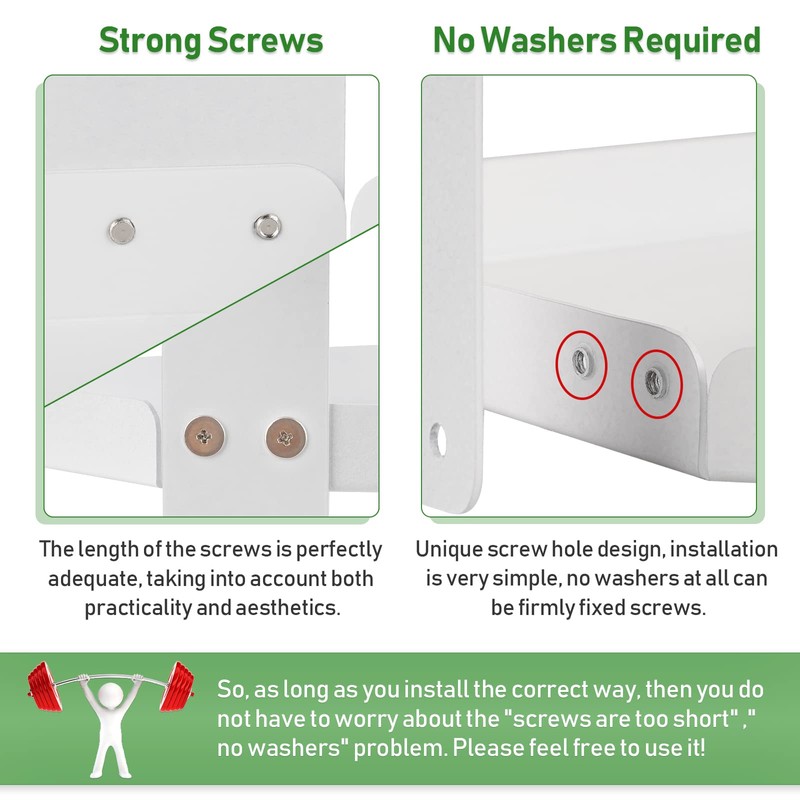 Strong Screws

The length of the screws is perfectly adequate, taking into account both practicality and aesthetics.

No Washers Required

Unique screw hole design, installation is very simple, no washers at all can be firmly fixed screws.

So, as long as you install the correct way, then you do not have to worry about the "screws are too short" ," no washers" problem. Please feel free to use it!