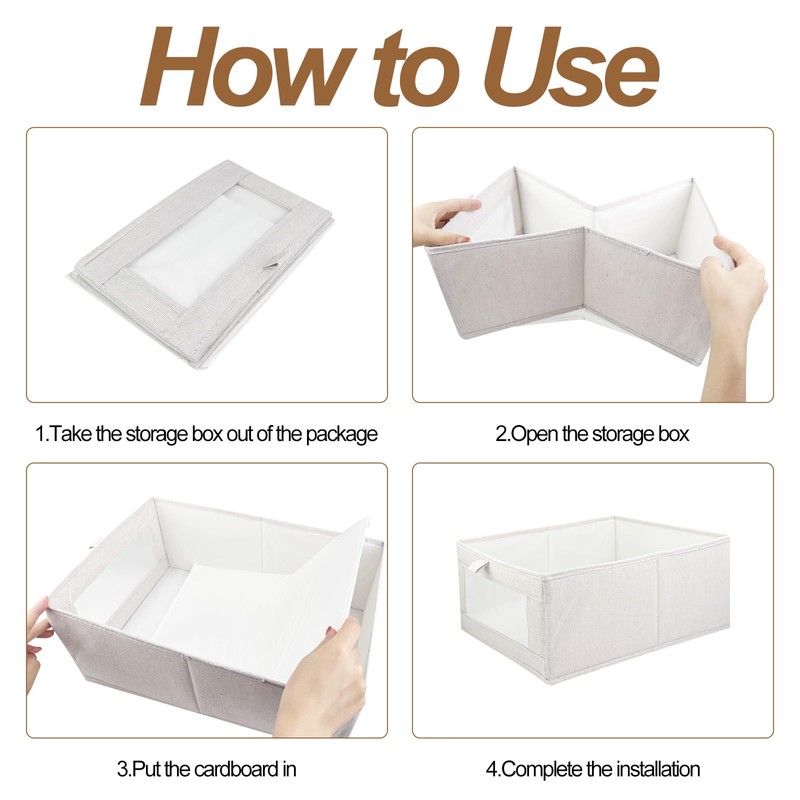 How to Use

1.Take the storage box out of the package

2.Open the storage box

3.Put the cardboard in

4.Complete the installation