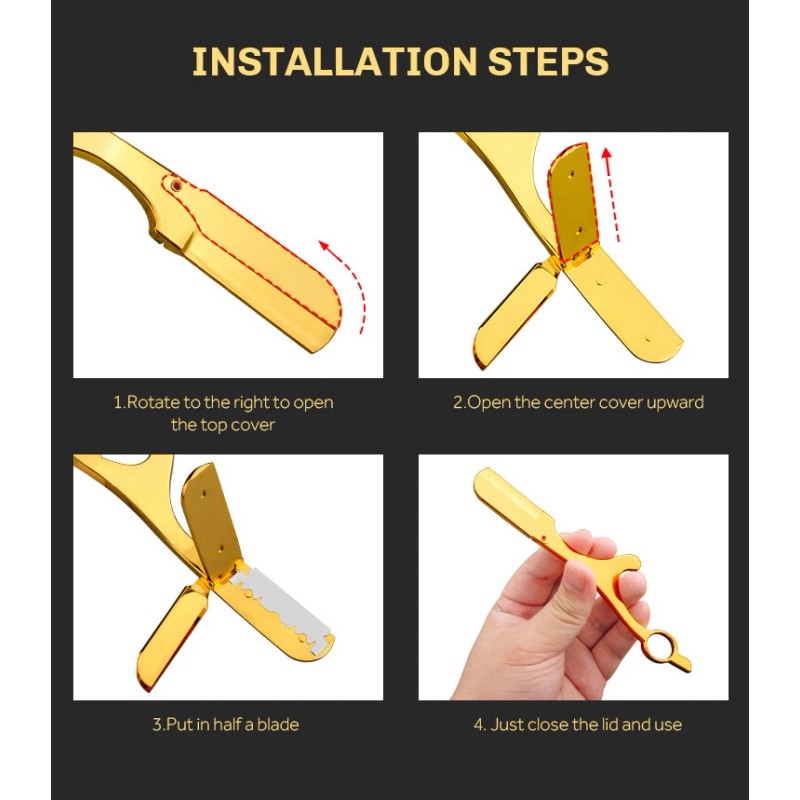 INSTALLATION STEPS

1.Rotate to the right to open the top cover

2.Open the center cover upward

3.Put in half a blade

4. Just close the lid and use