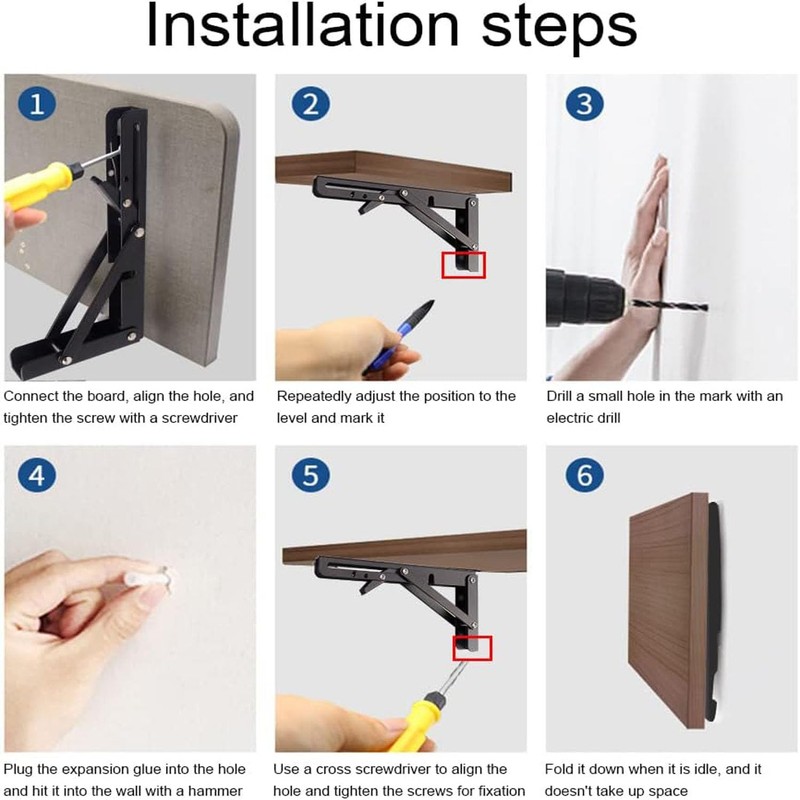 Installation steps

1

Connect the board, align the hole, and tighten the screw with a screwdriver

2

Repeatedly adjust the position to the level and mark it

3

Drill a small hole in the mark with an electric drill

4

Plug the expansion glue into the hole and hit it into the wall with a hammer

5

Use a cross screwdriver to align the hole and tighten the screws for fixation

6

Fold it down when it is idle, and it doesn't take up space