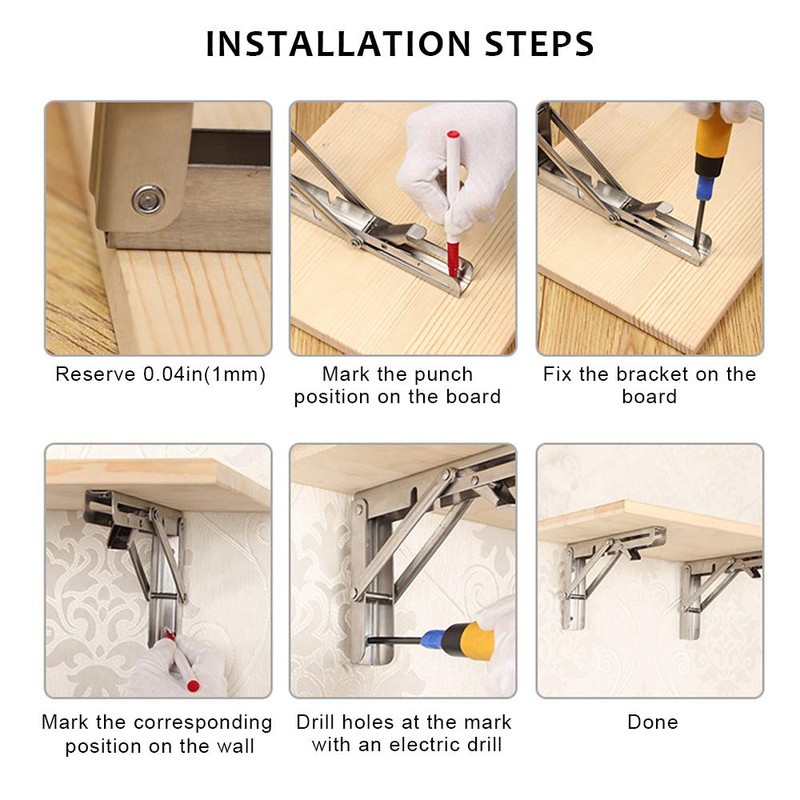 INSTALLATION STEPS

Reserve 0.04in(1mm)

Mark the punch position on the board

Fix the bracket on the board

Mark the corresponding position on the wall

Drill holes at the mark with an electric drill

Done