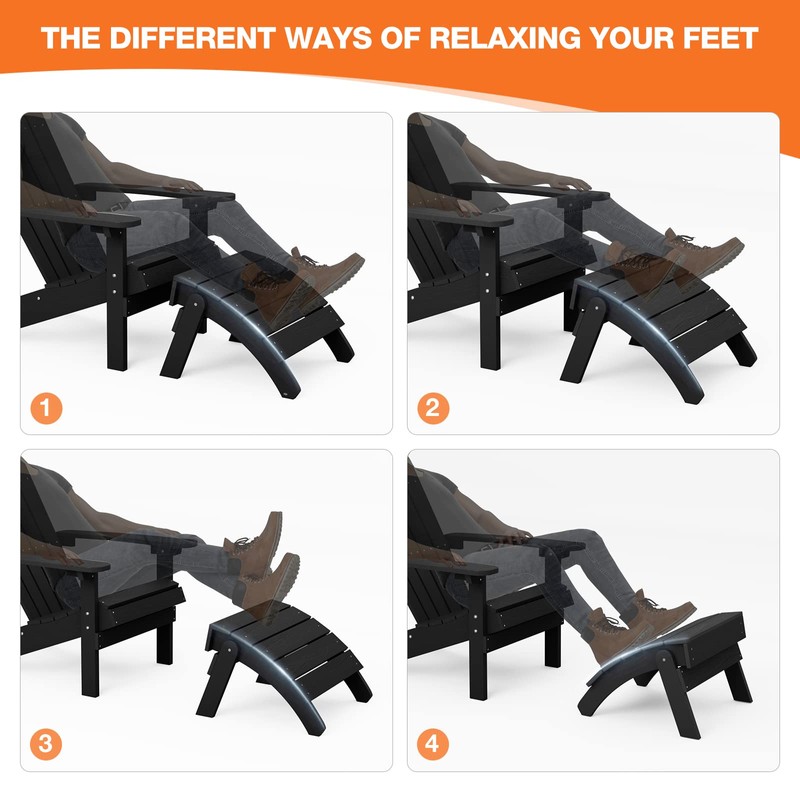 THE DIFFERENT WAYS OF RELAXING YOUR FEET

1

2

3

4