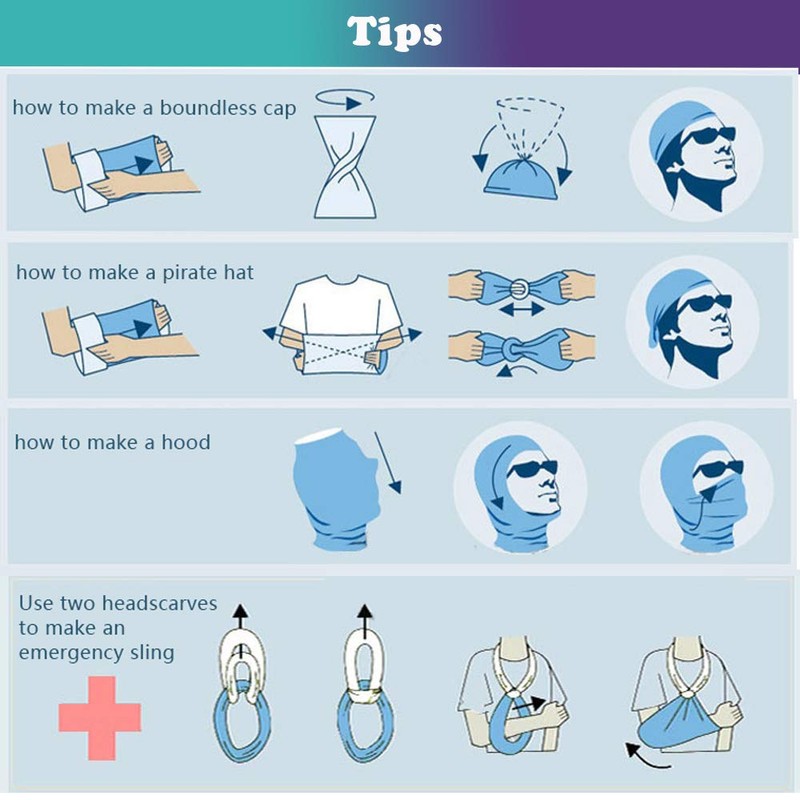 Tips

how to make a boundless cap

how to make a pirate hat

how to make a hood

Use two headscarves to make an emergency sling