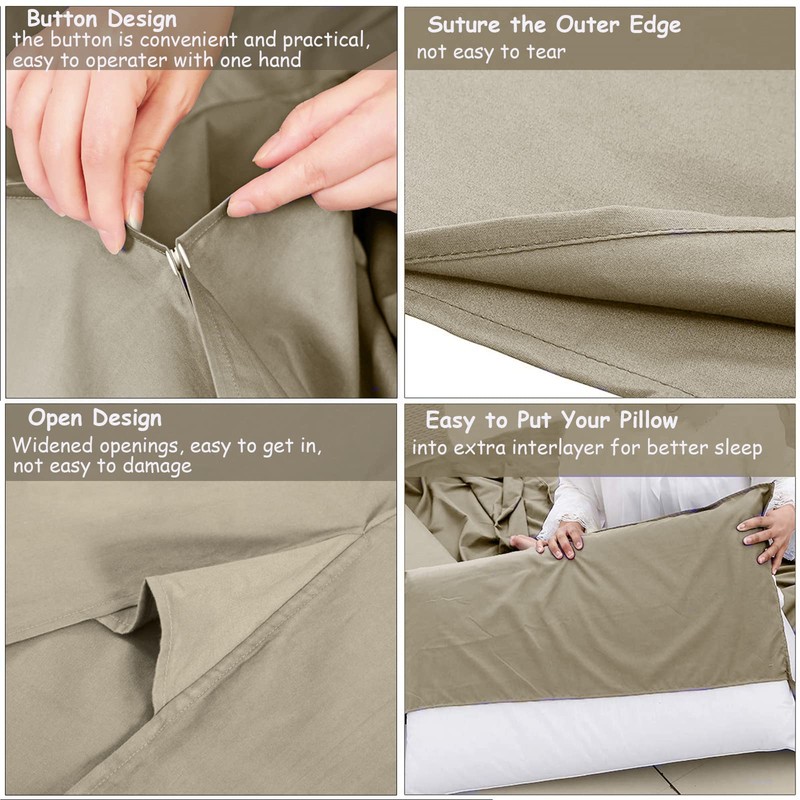 Button Design
the button is convenient and practical, easy to operater with one hand

Suture the Outer Edge
not easy to tear

Open Design
Widened openings, easy to get in, not easy to damage

Easy to Put Your Pillow
into extra interlayer for better sleep