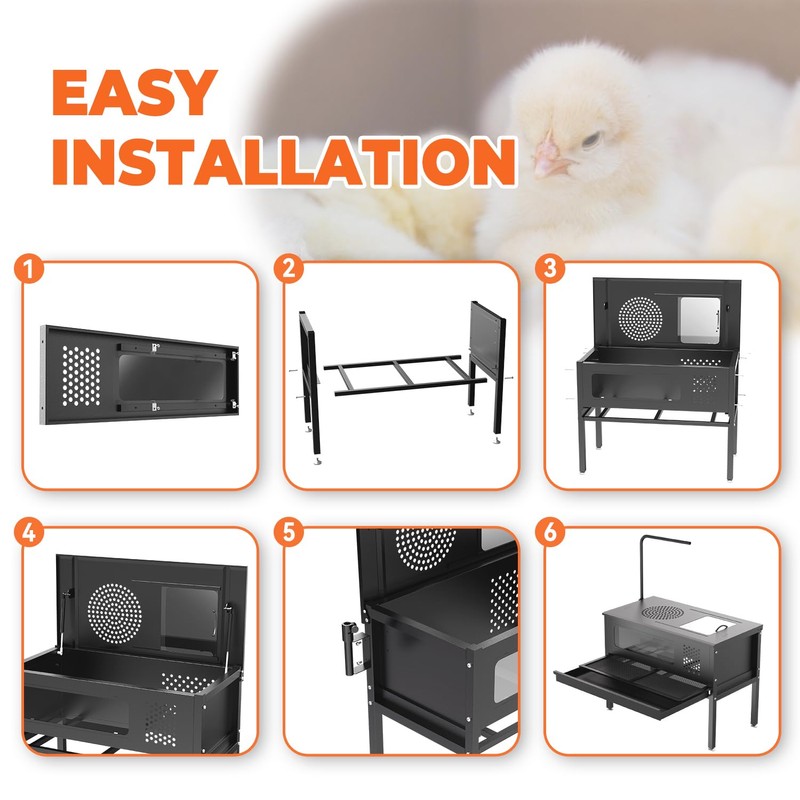 EASY INSTALLATION

1

2

3

4

5

6