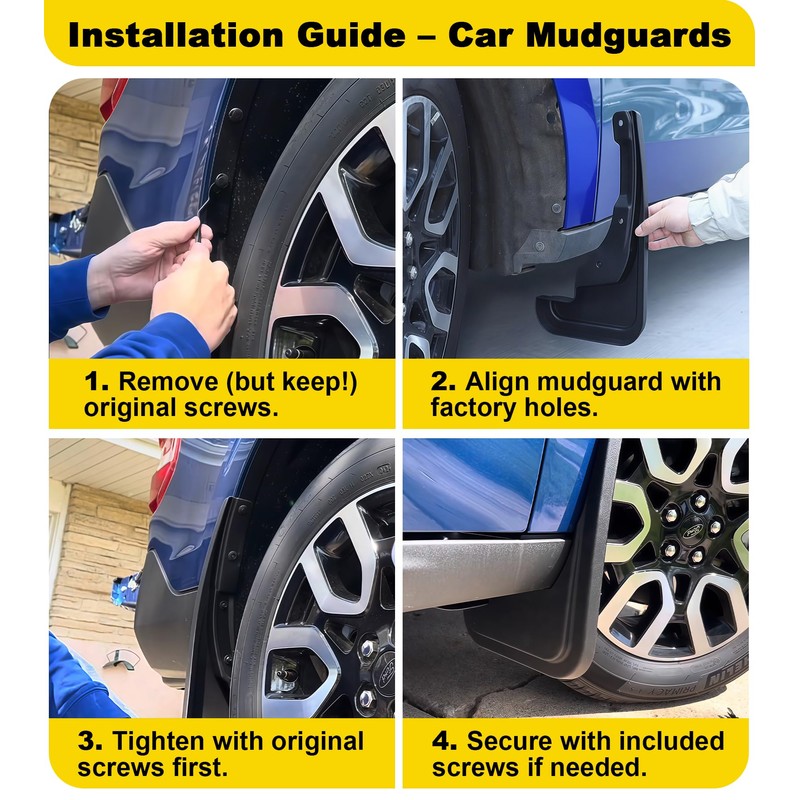 Installation Guide – Car Mudguards

1. Remove (but keep!) original screws.

2. Align mudguard with factory holes.

3. Tighten with original screws first.

4. Secure with included screws if needed.